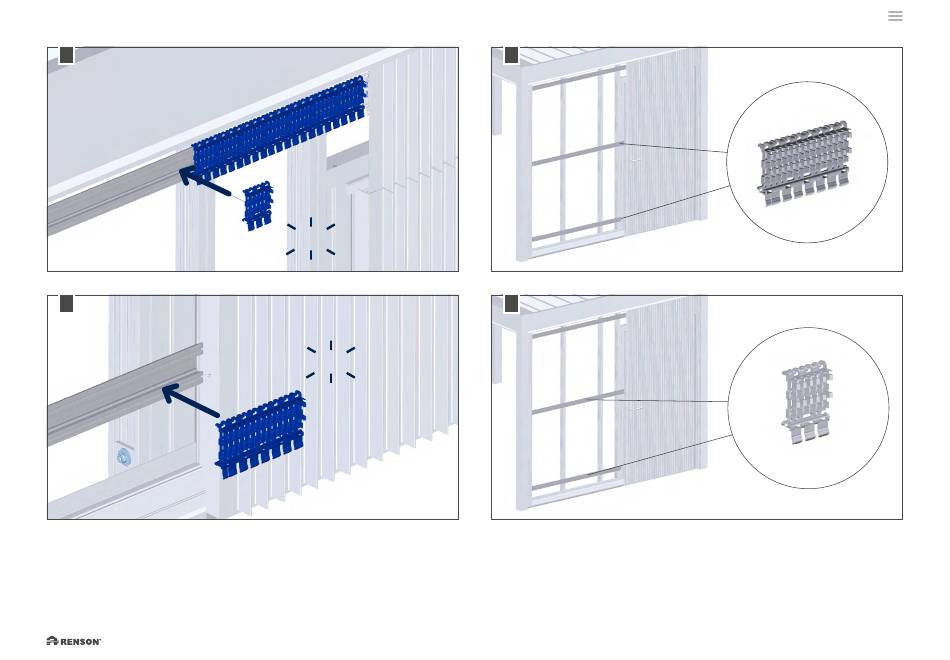 RENSON