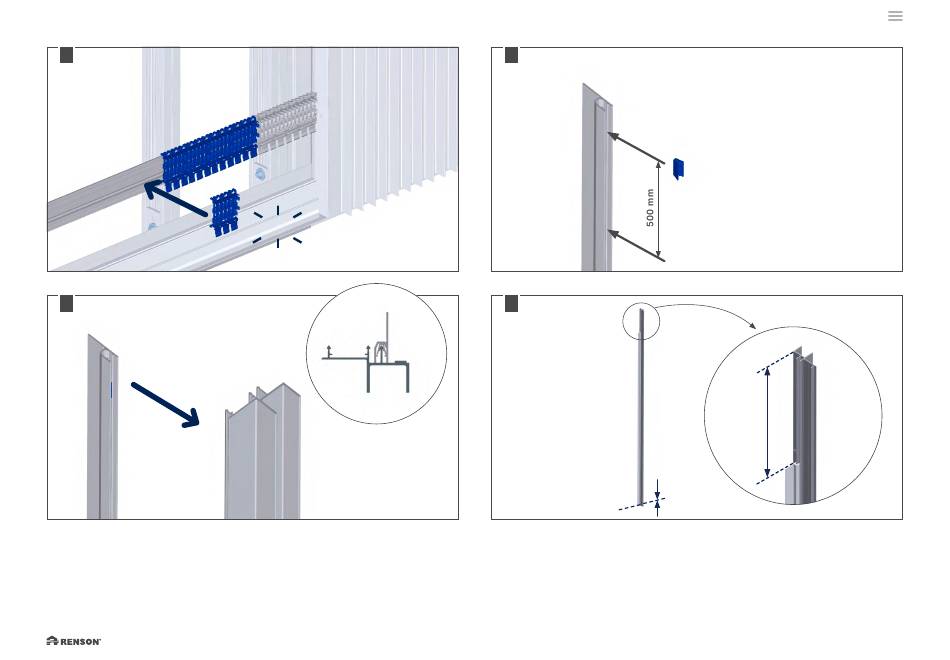 500 mm

RENSON