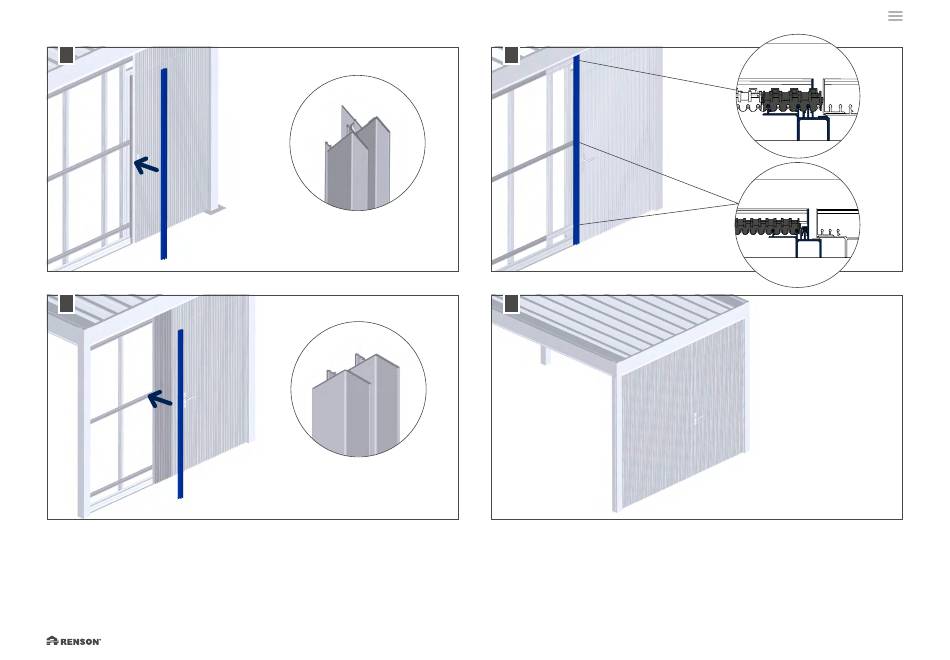 RENSON