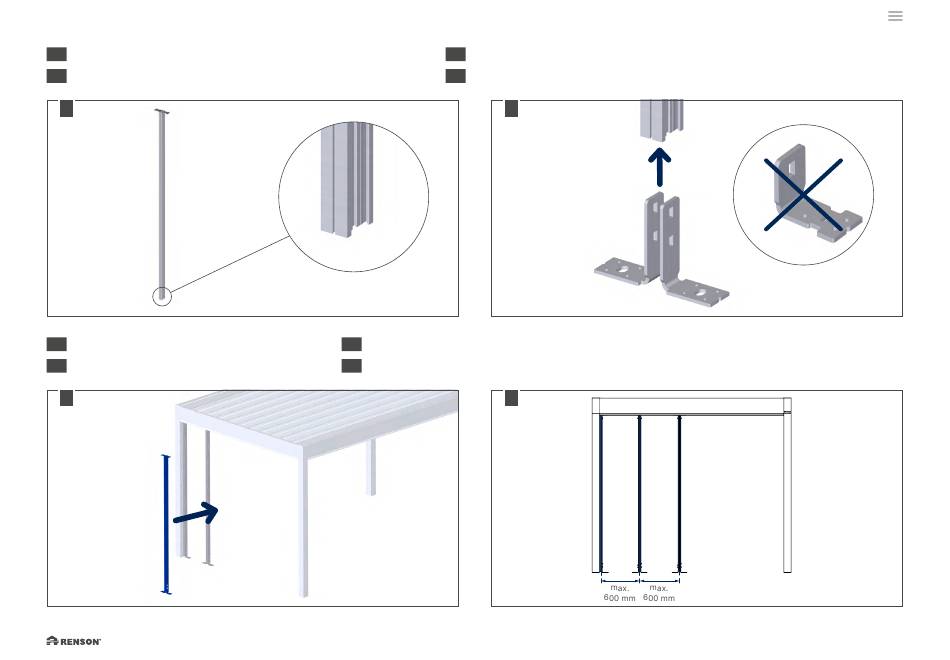 max.
600 mm

max.
600 mm

RENSON