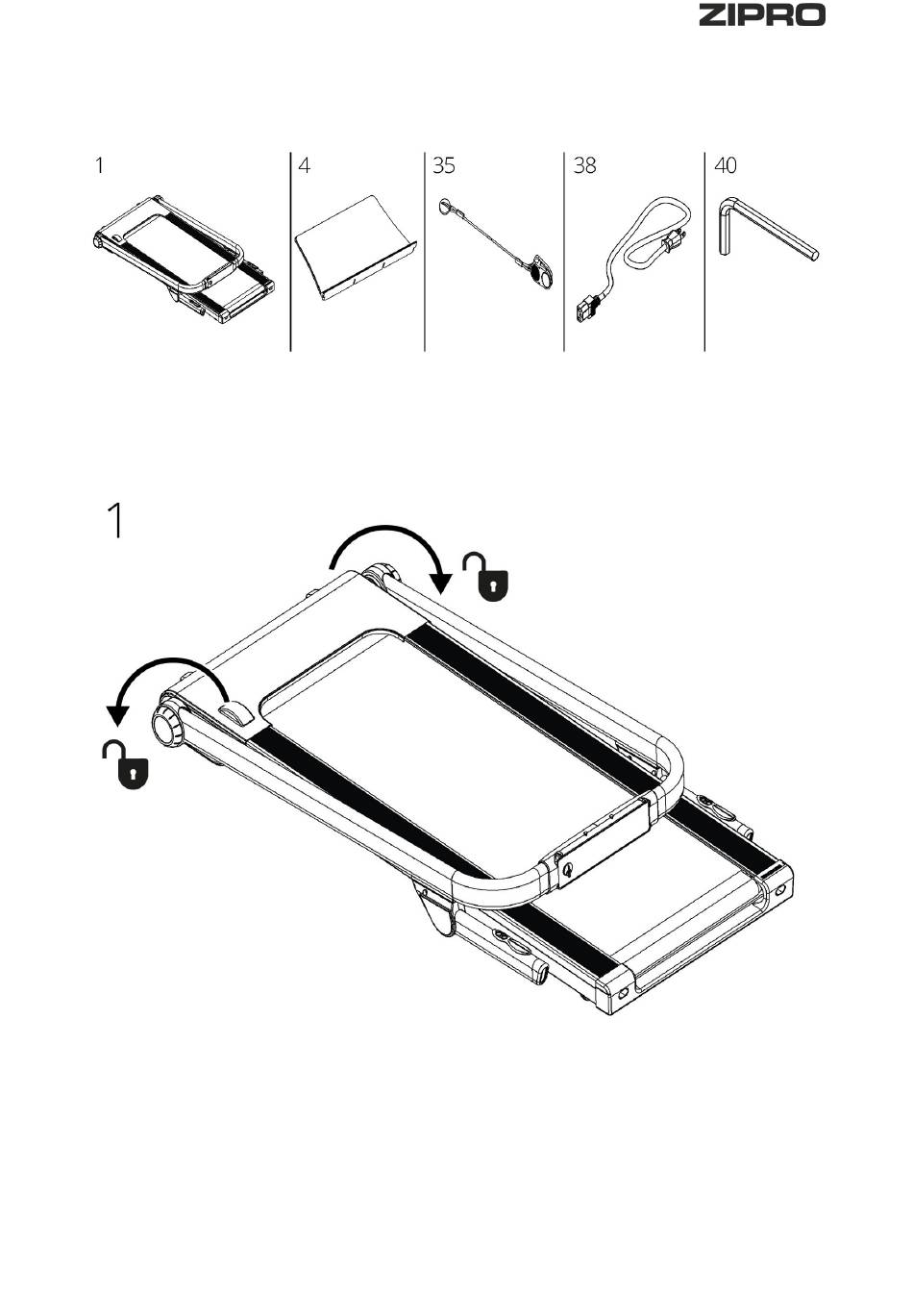 ZIPRO

1

4

35

38

40

1