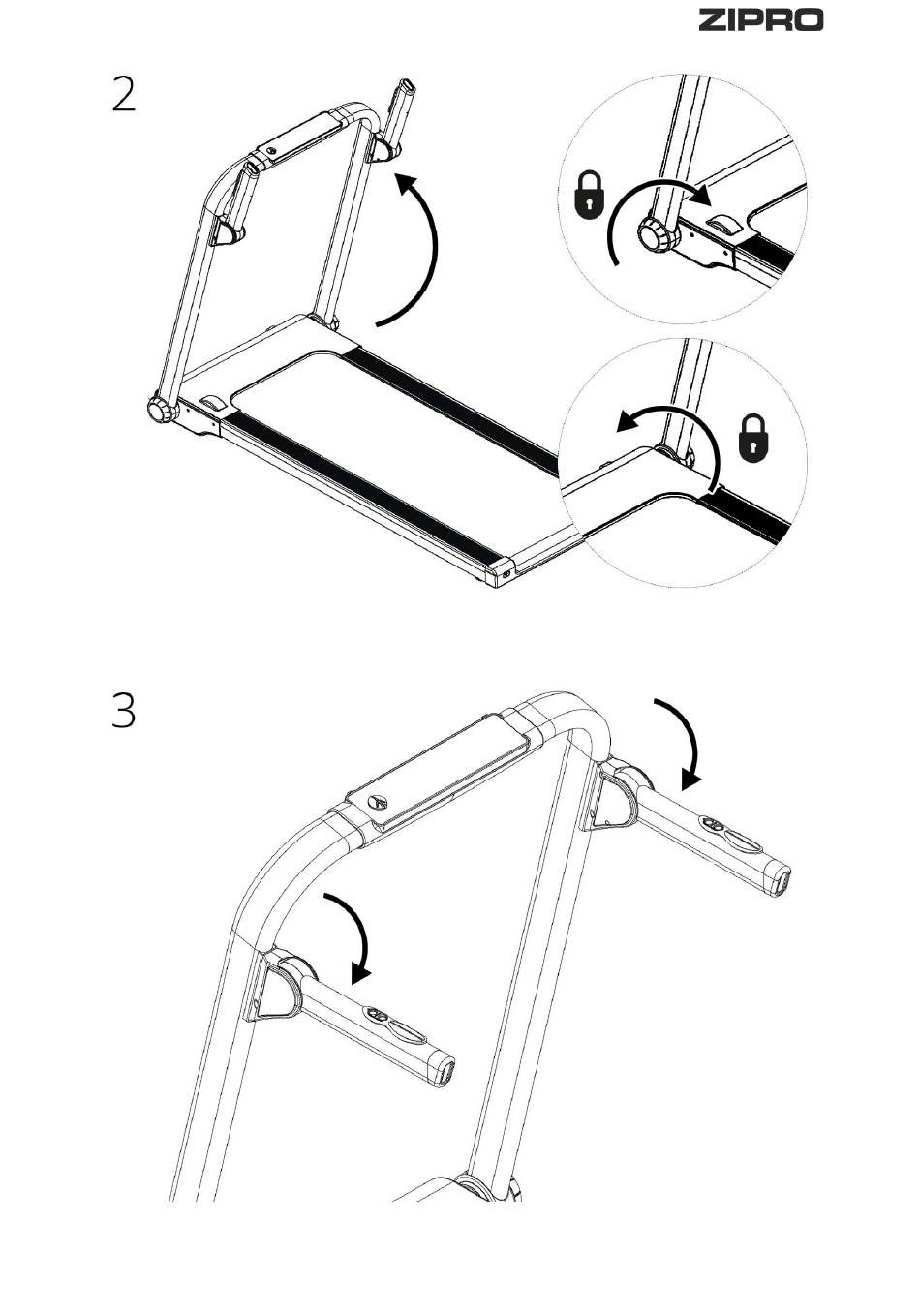 ZIPRO

2

3