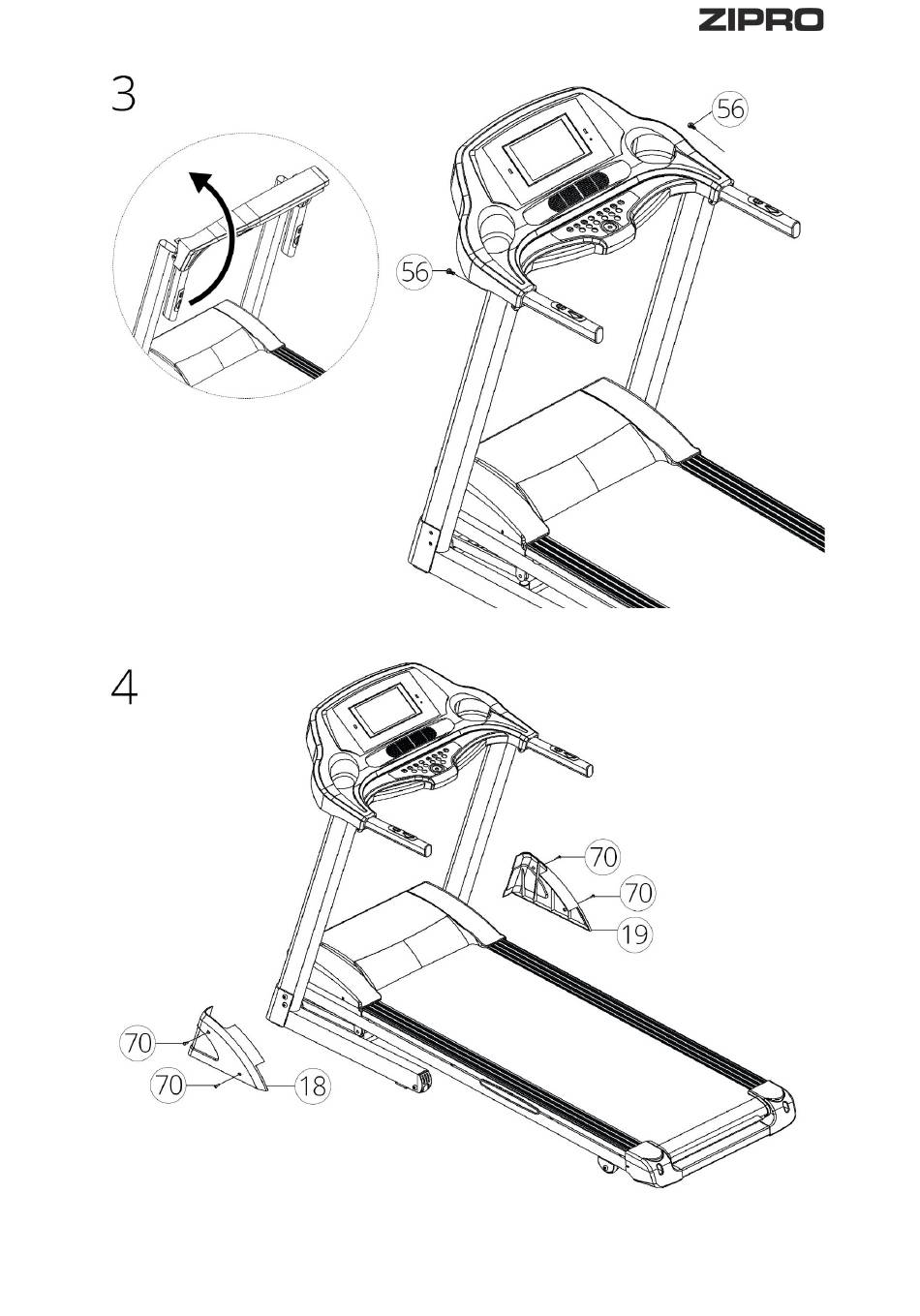 ZIPRO

3

56

56

4

70

70

19

70

70

18