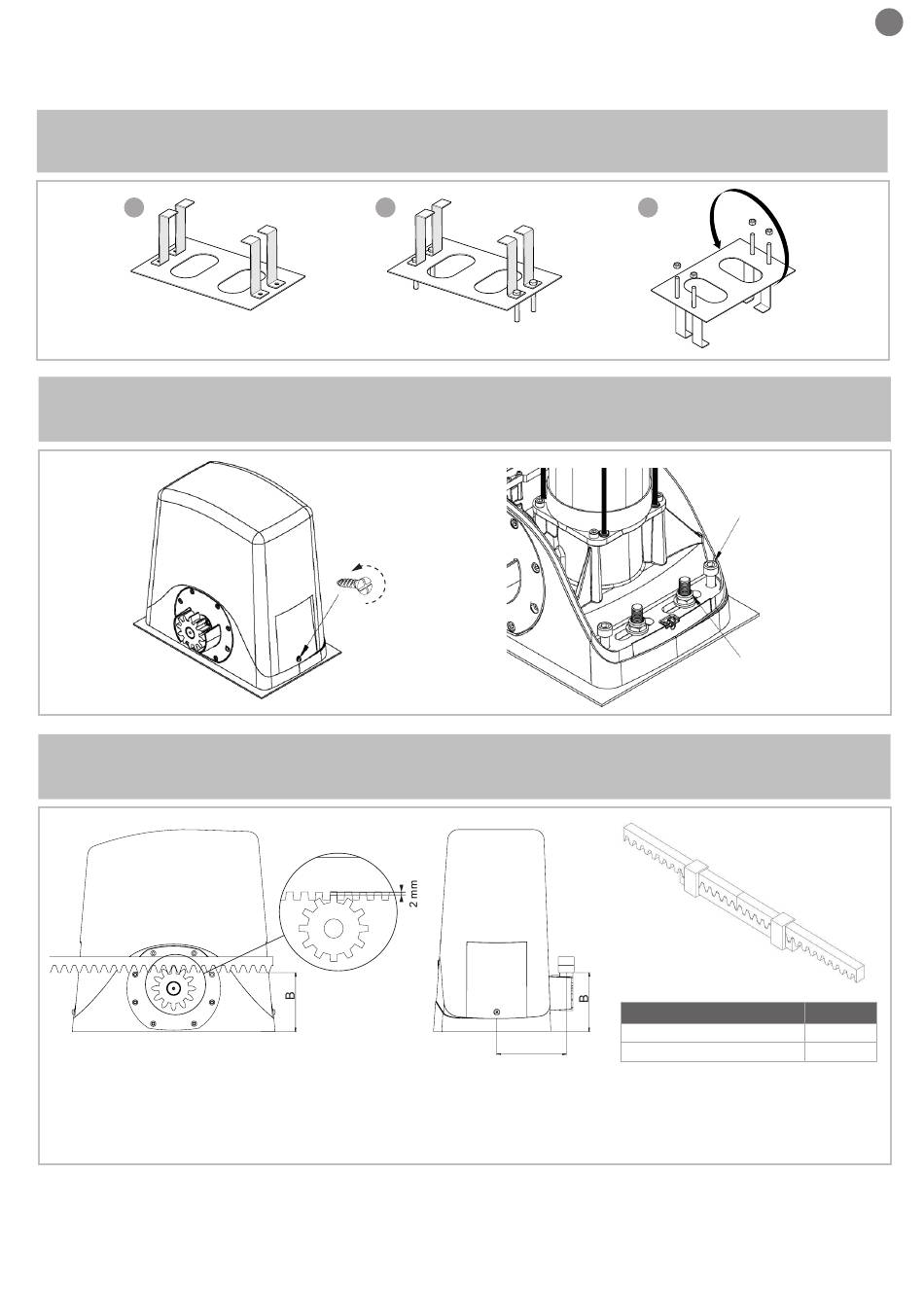 2 mm

B

B