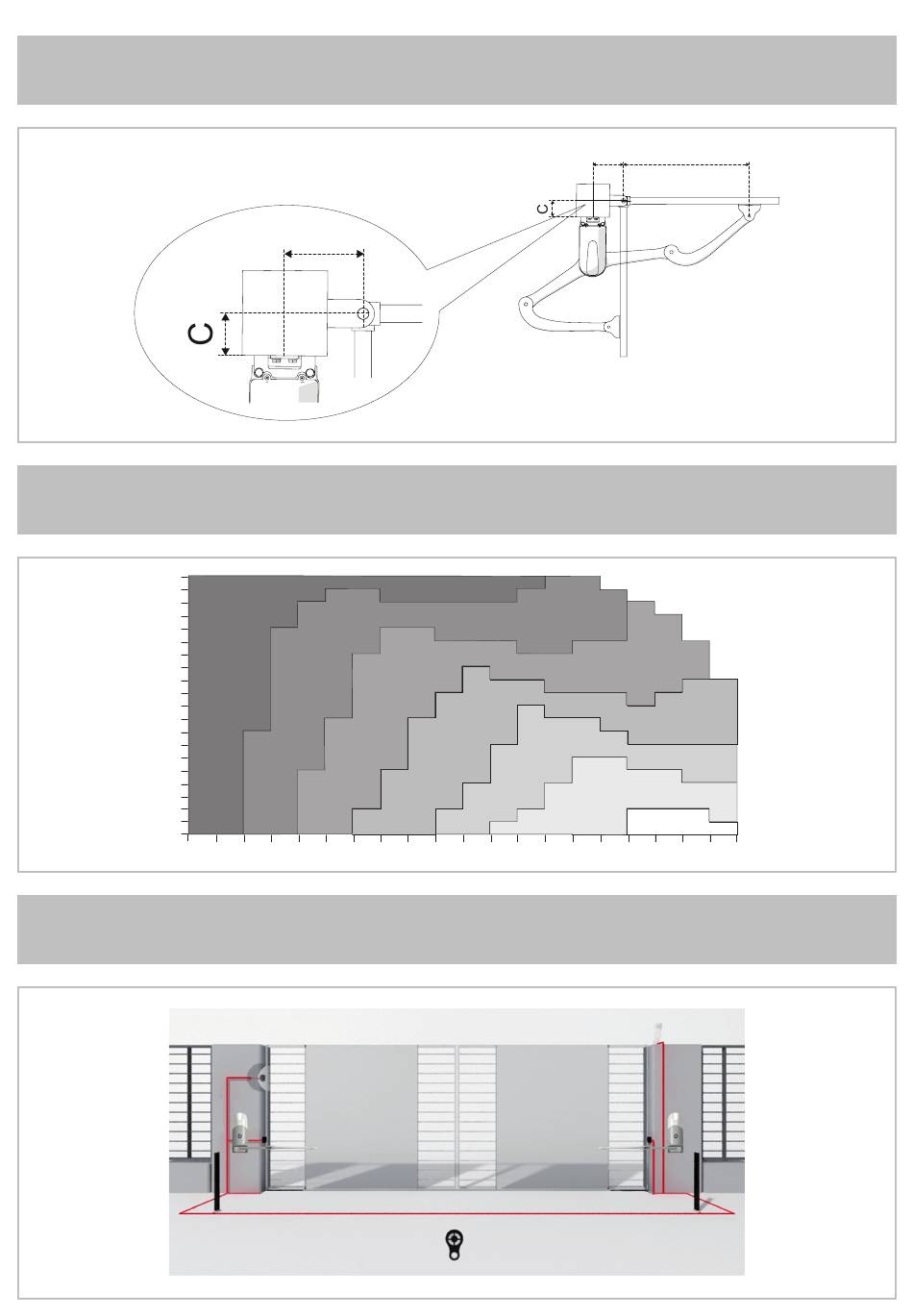 C

C