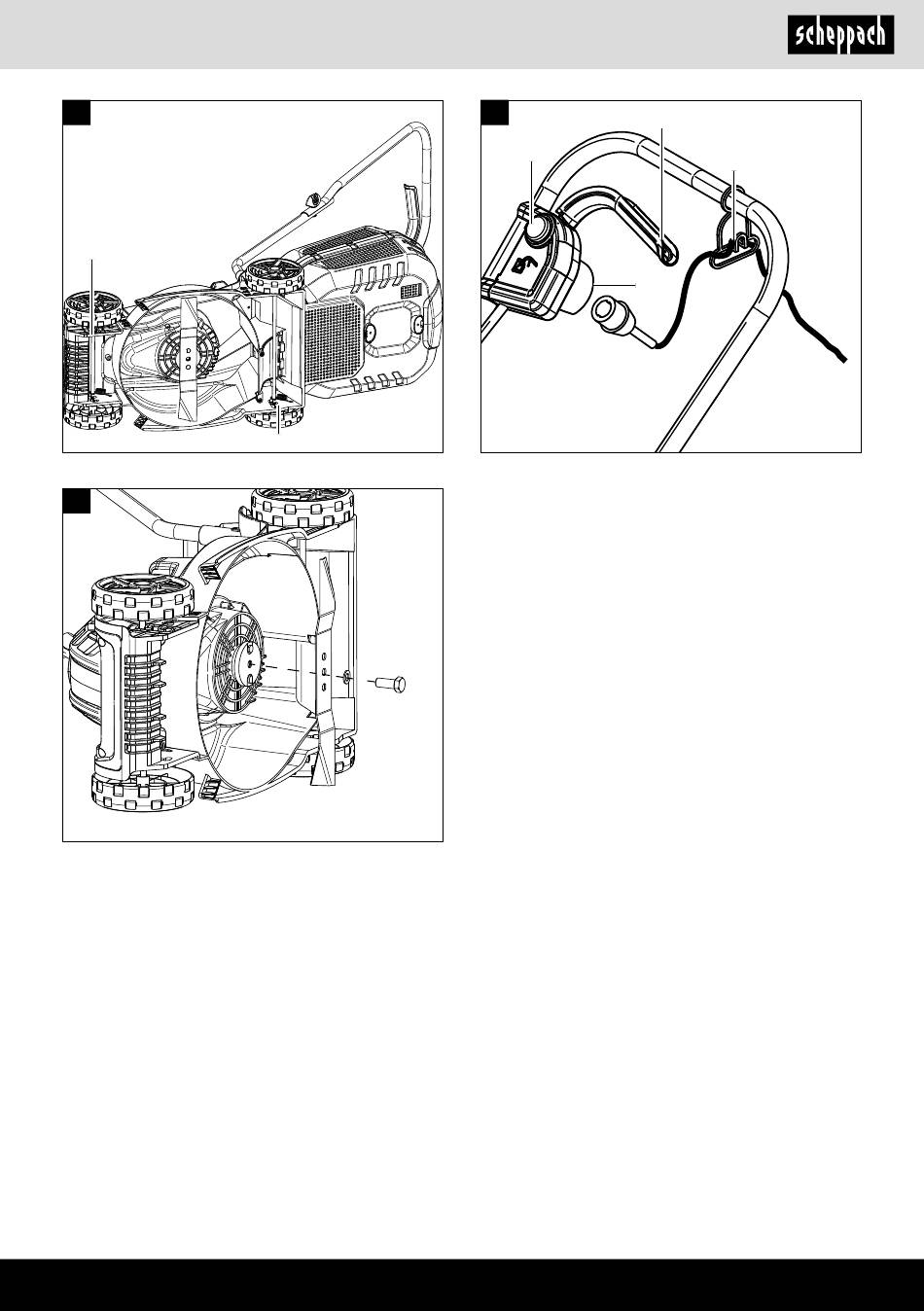 scheppach