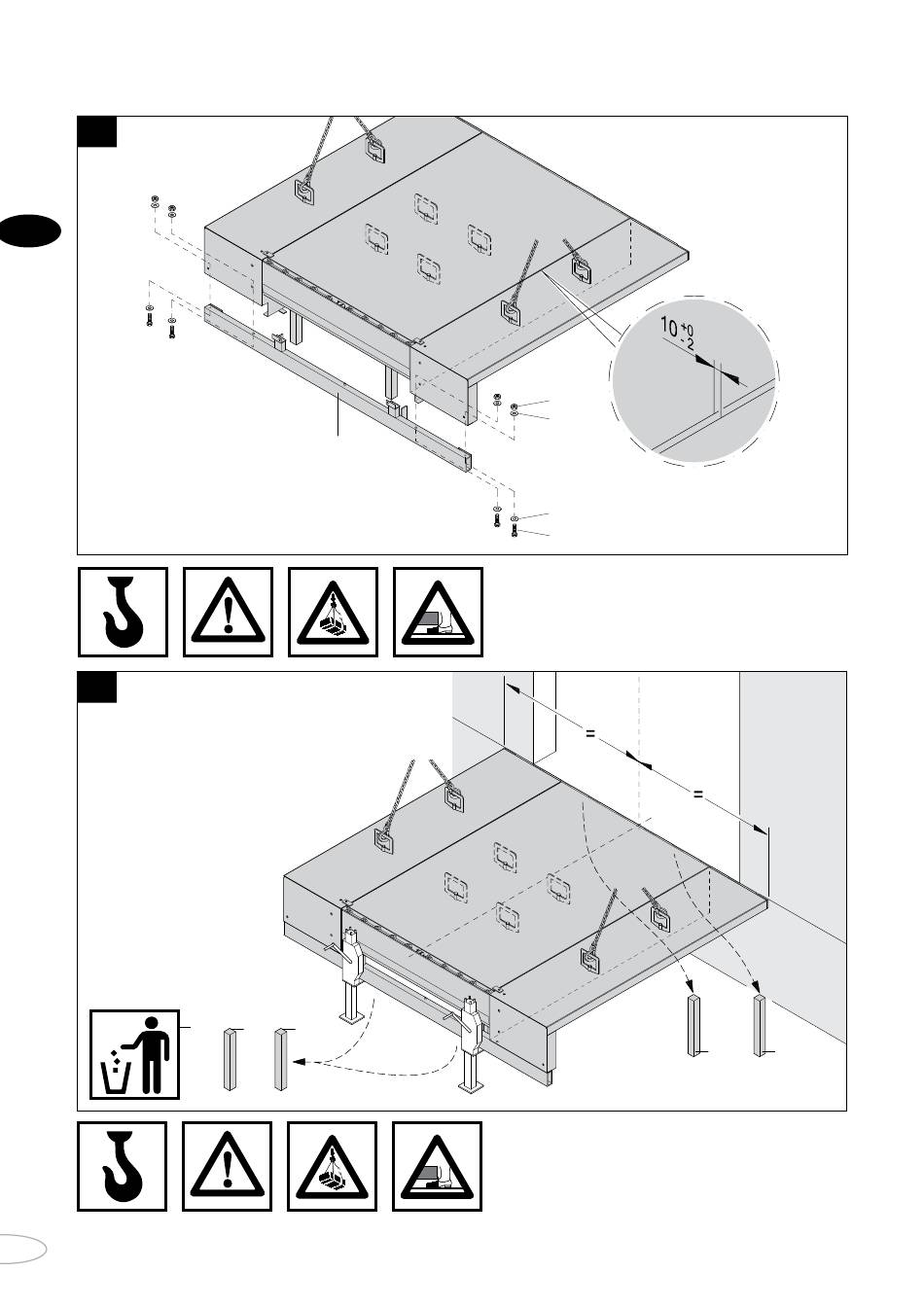 $10^{+0}_{-2}$

=

=