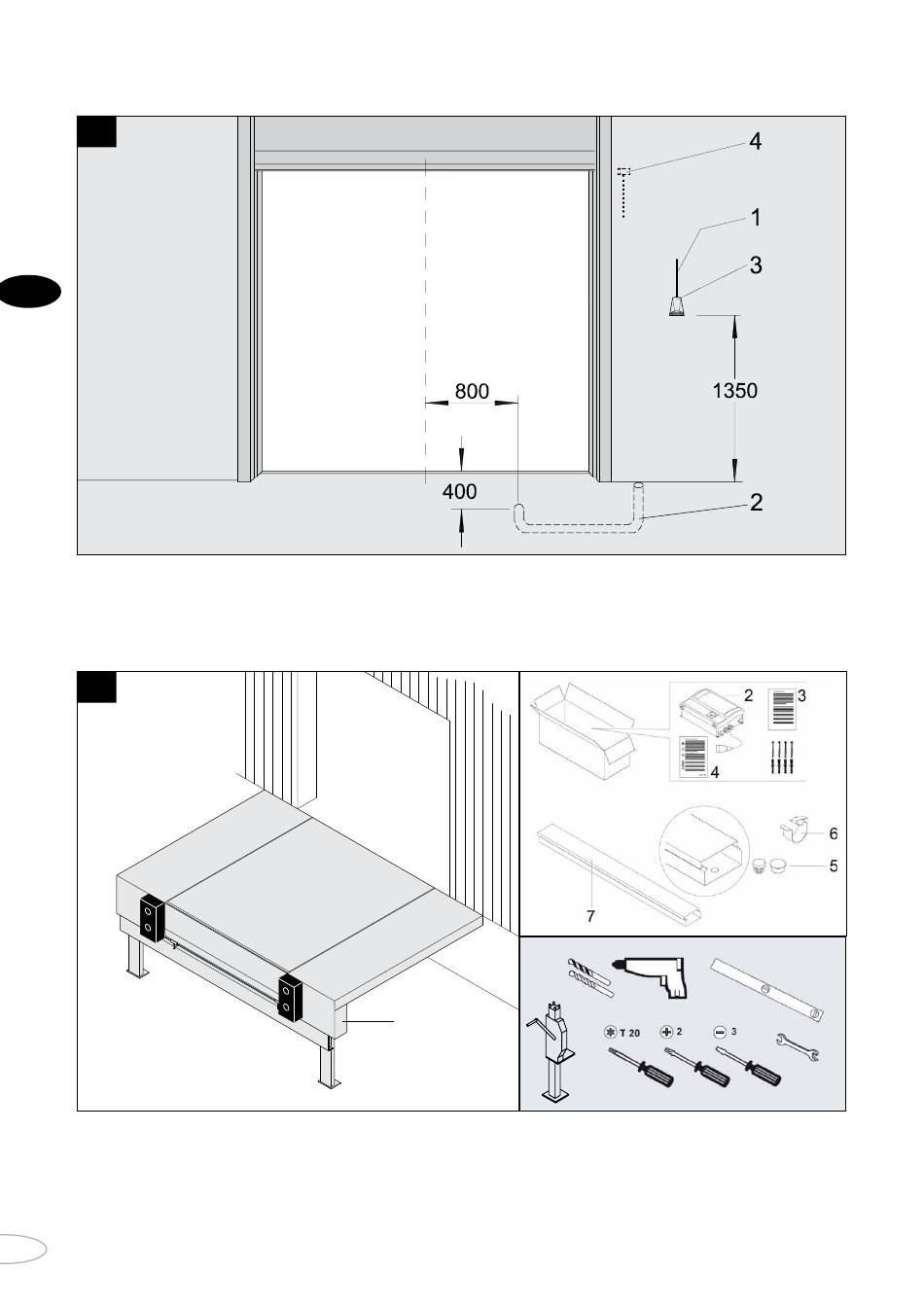 4
1
3
800
1350
400
2

2
3
4
6
5
7
T 20
2
3