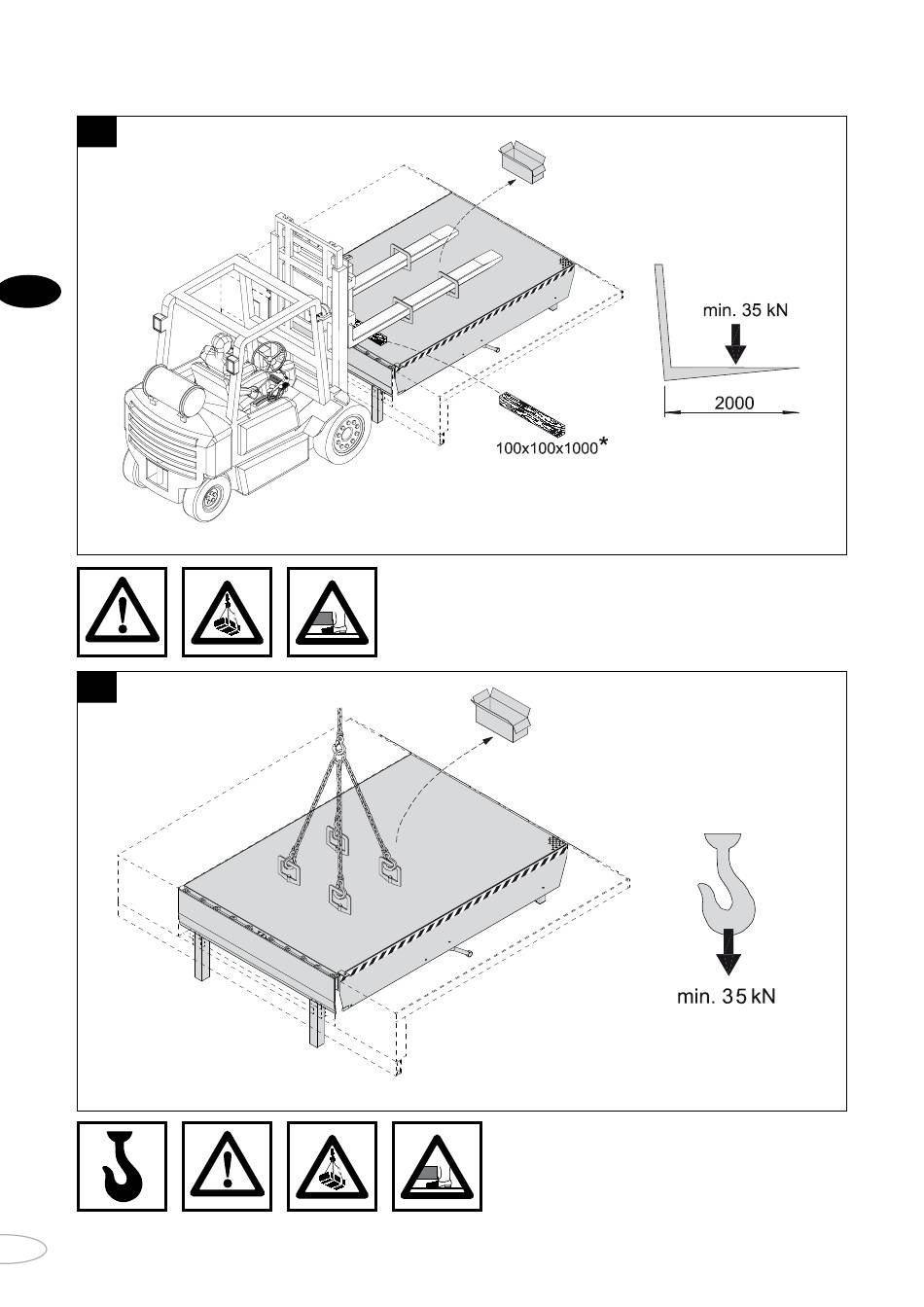 min. 35 kN

2000

100x100x1000*

min. 35 kN