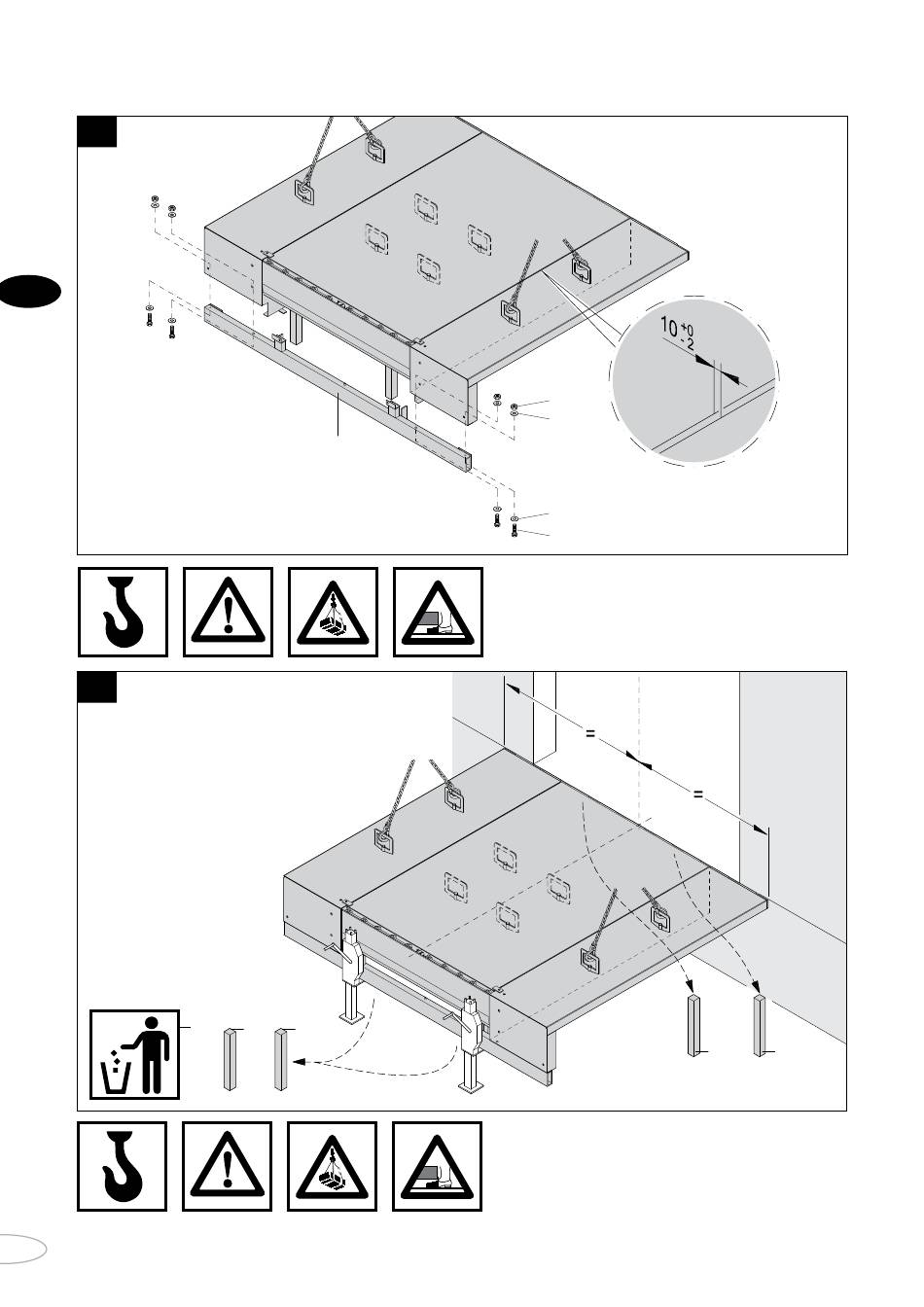 $10^{+0}_{-2}$

=

=