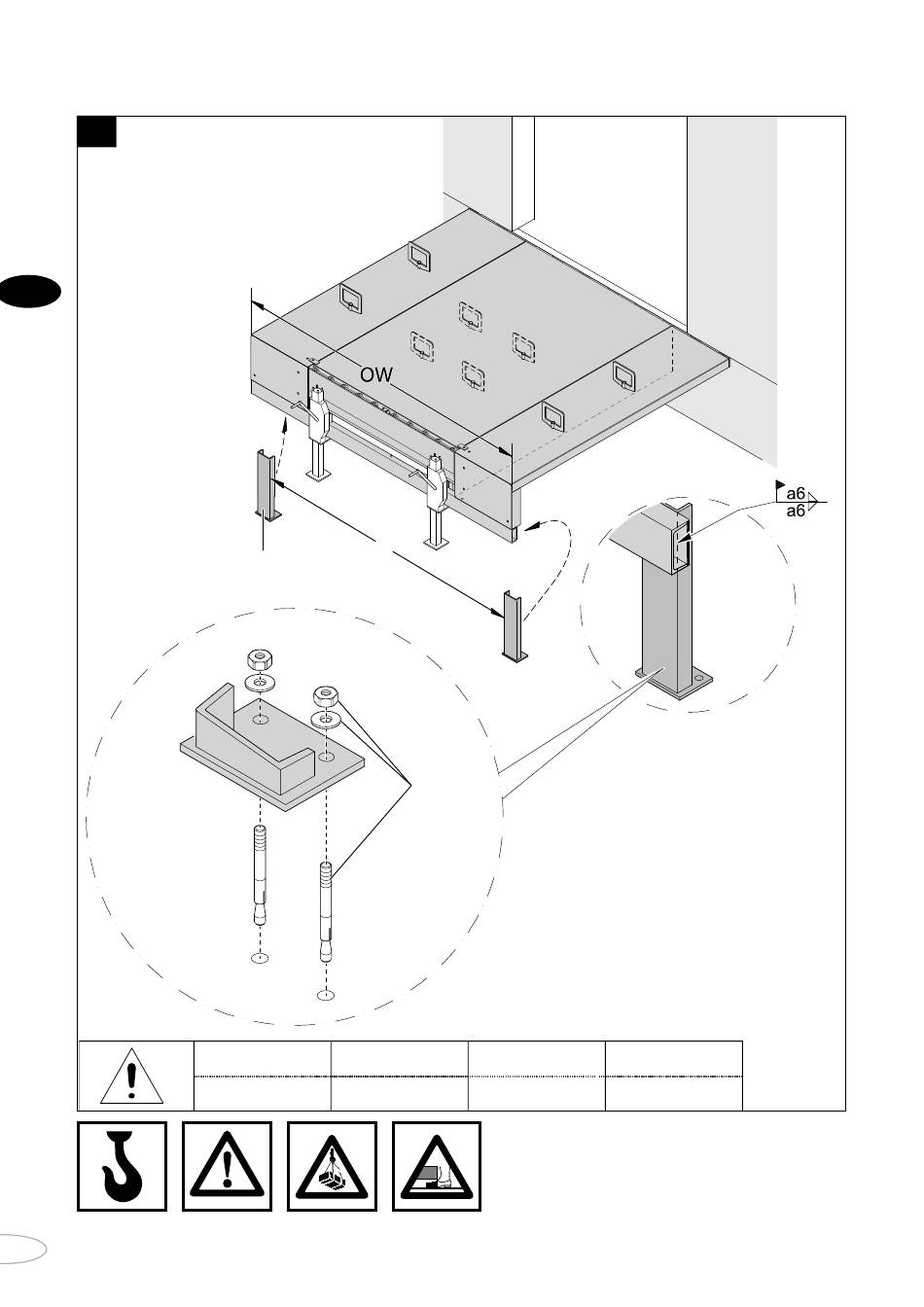 OW

a6
a6