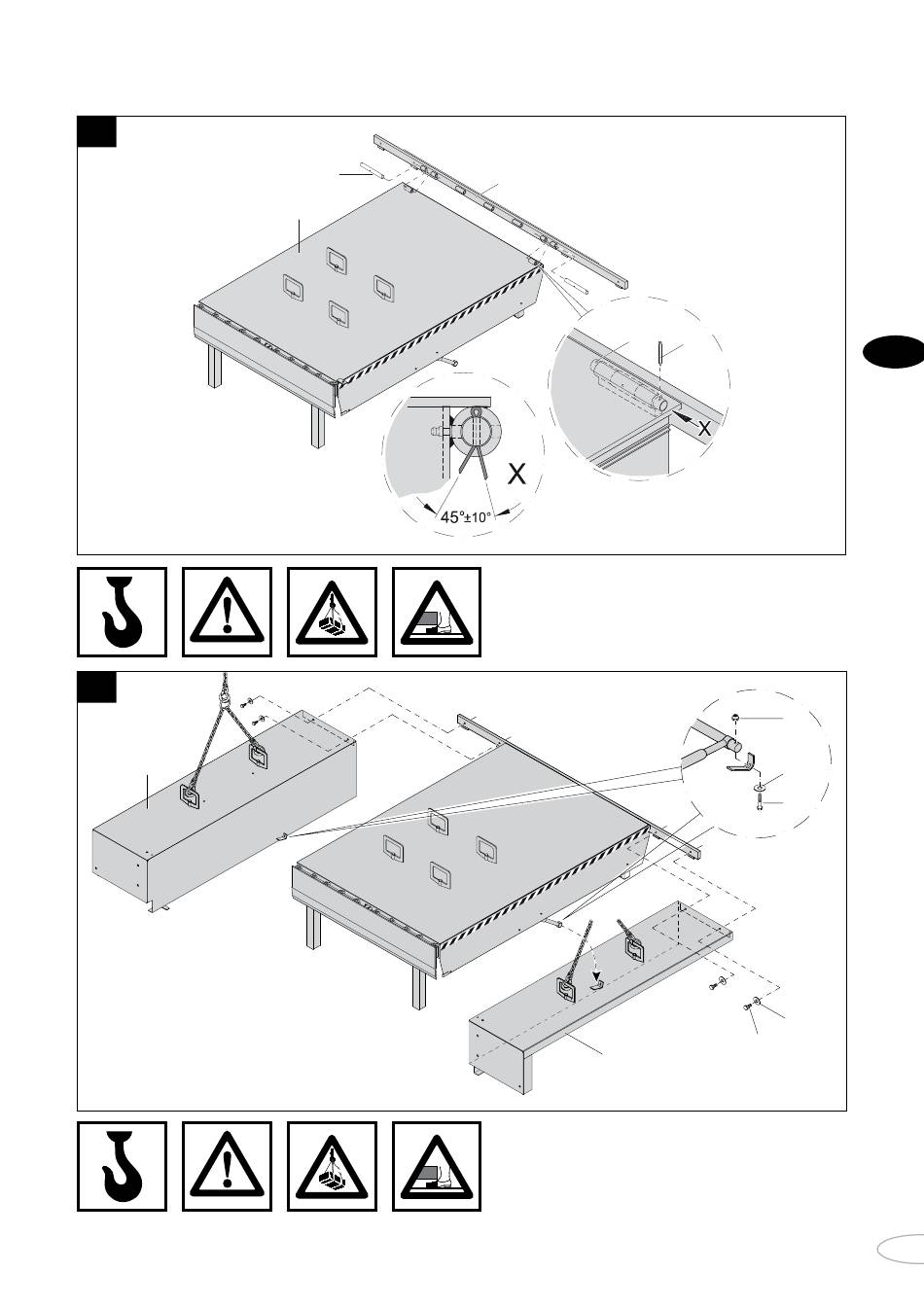 X

X

45°±10°