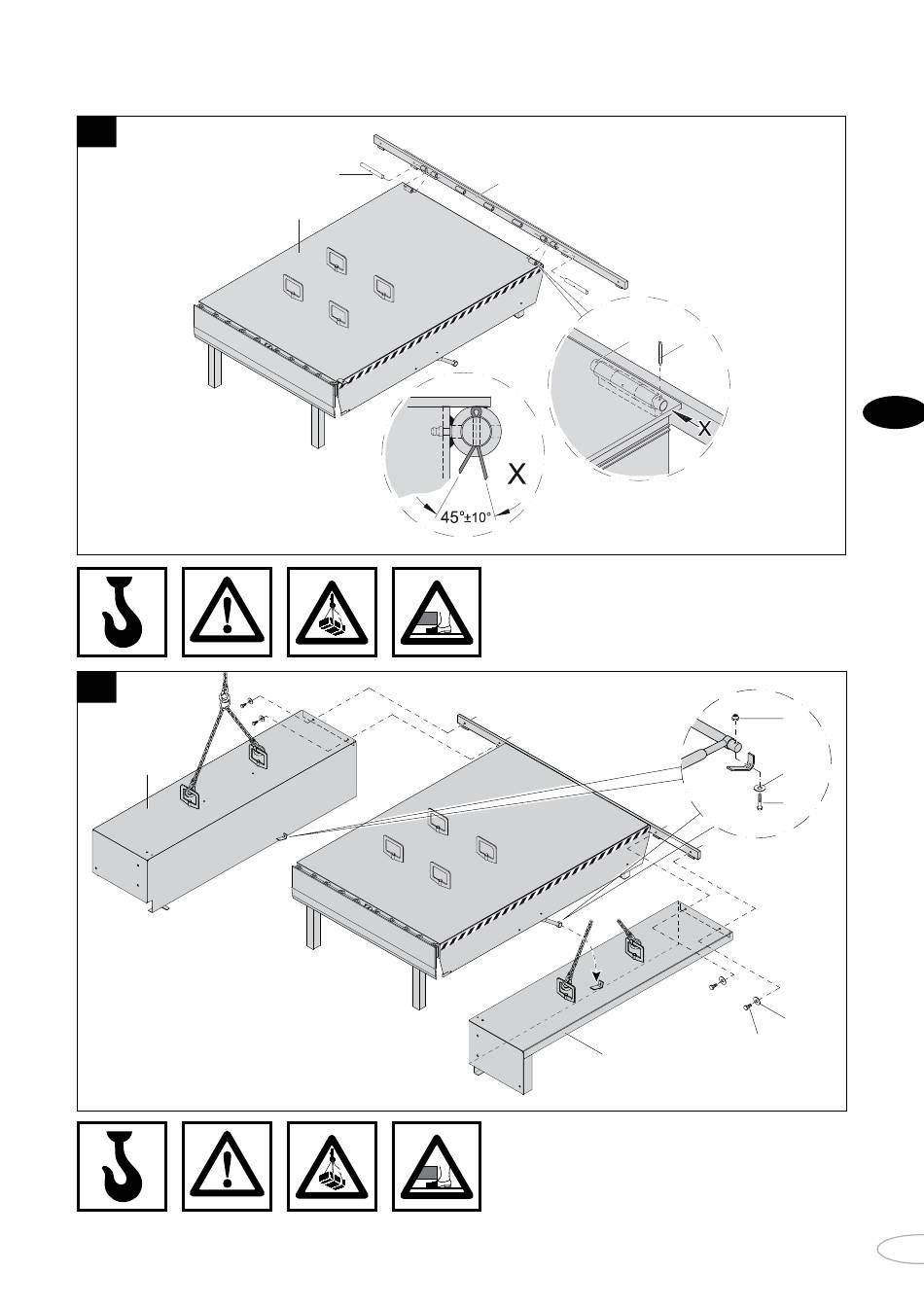 X

X

45°±10°