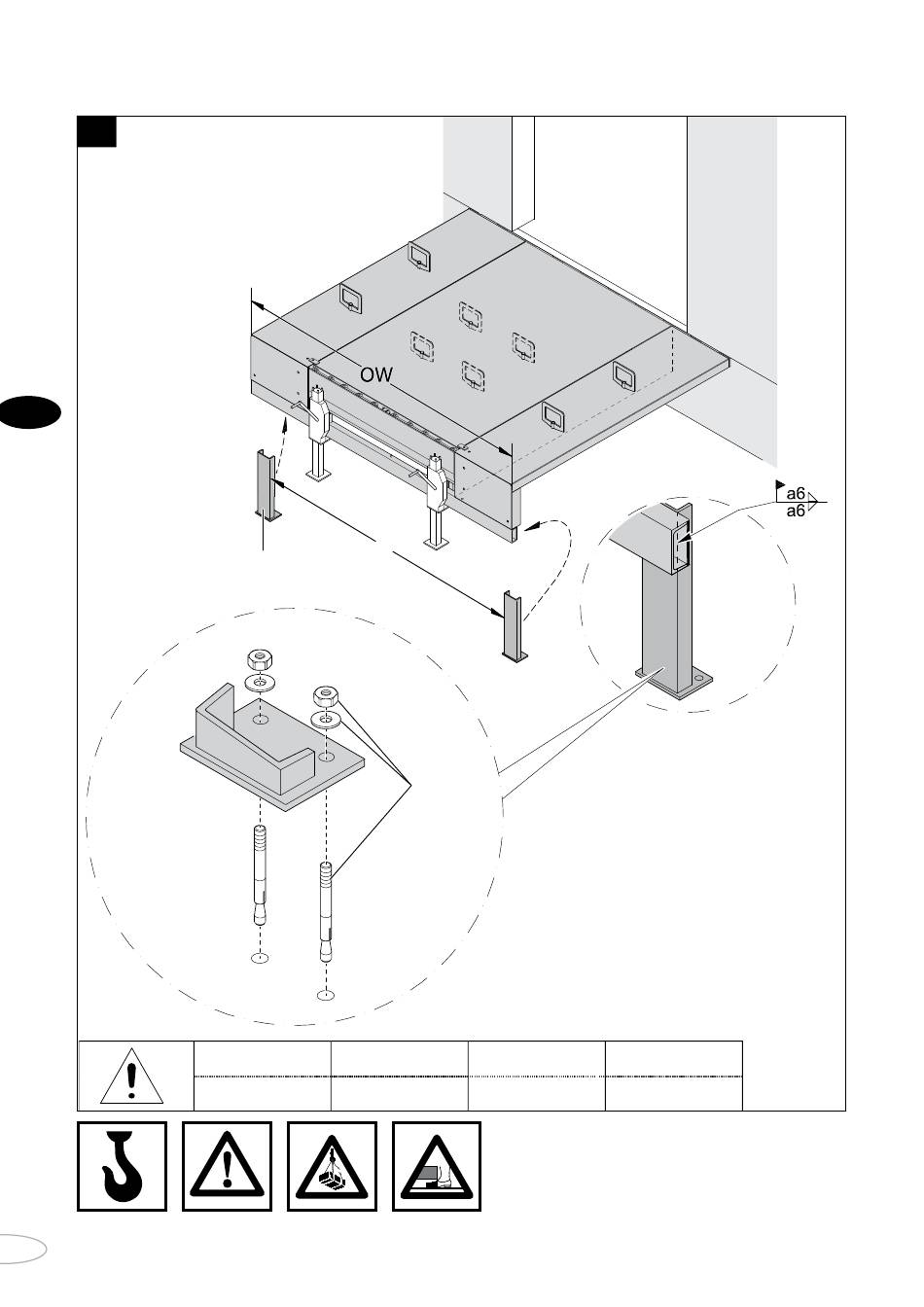 OW

a6
a6