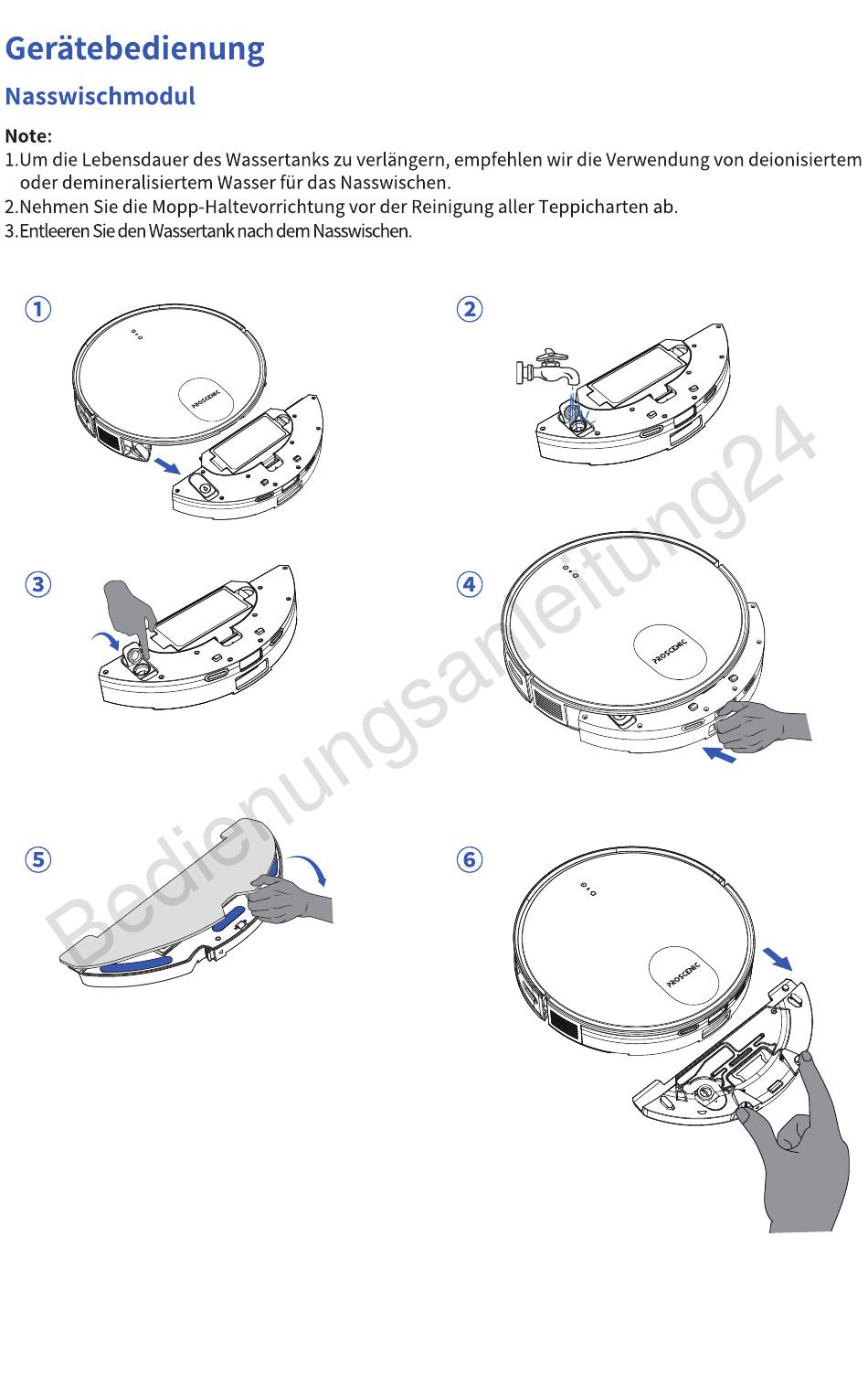 Gerätebedienung

Nasswischmodul

Note:
1.Um die Lebensdauer des Wassertanks zu verlängern, empfehlen wir die Verwendung von deionisiertem oder demineralisiertem Wasser für das Nasswischen.
2.Nehmen Sie die Mopp-Haltevorrichtung vor der Reinigung aller Teppicharten ab.
3.Entleeren Sie den Wassertank nach dem Nasswischen.

①

PROSCENIC

②

③

④

PROSCENIC

⑤

⑥

PROSCENIC

Bedienungsanleitung24