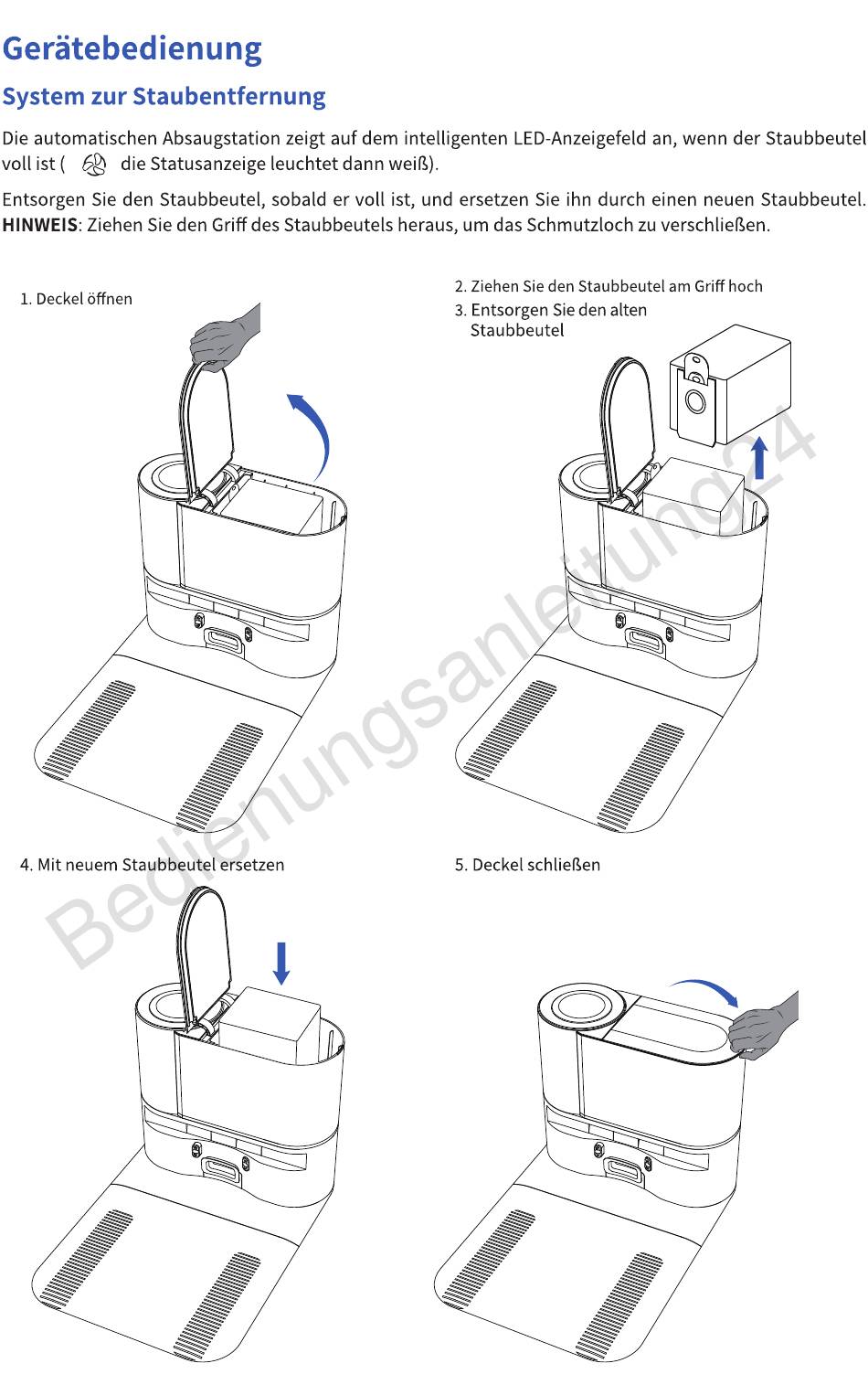 Gerätebedienung

System zur Staubentfernung

Die automatischen Absaugstation zeigt auf dem intelligenten LED-Anzeigefeld an, wenn der Staubbeutel voll ist ( die Statusanzeige leuchtet dann weiß).

Entsorgen Sie den Staubbeutel, sobald er voll ist, und ersetzen Sie ihn durch einen neuen Staubbeutel. **HINWEIS**: Ziehen Sie den Griff des Staubbeutels heraus, um das Schmutzloch zu verschließen.

1. Deckel öffnen

2. Ziehen Sie den Staubbeutel am Griff hoch
3. Entsorgen Sie den alten Staubbeutel

4. Mit neuem Staubbeutel ersetzen

5. Deckel schließen

Bedienungsanleitung24