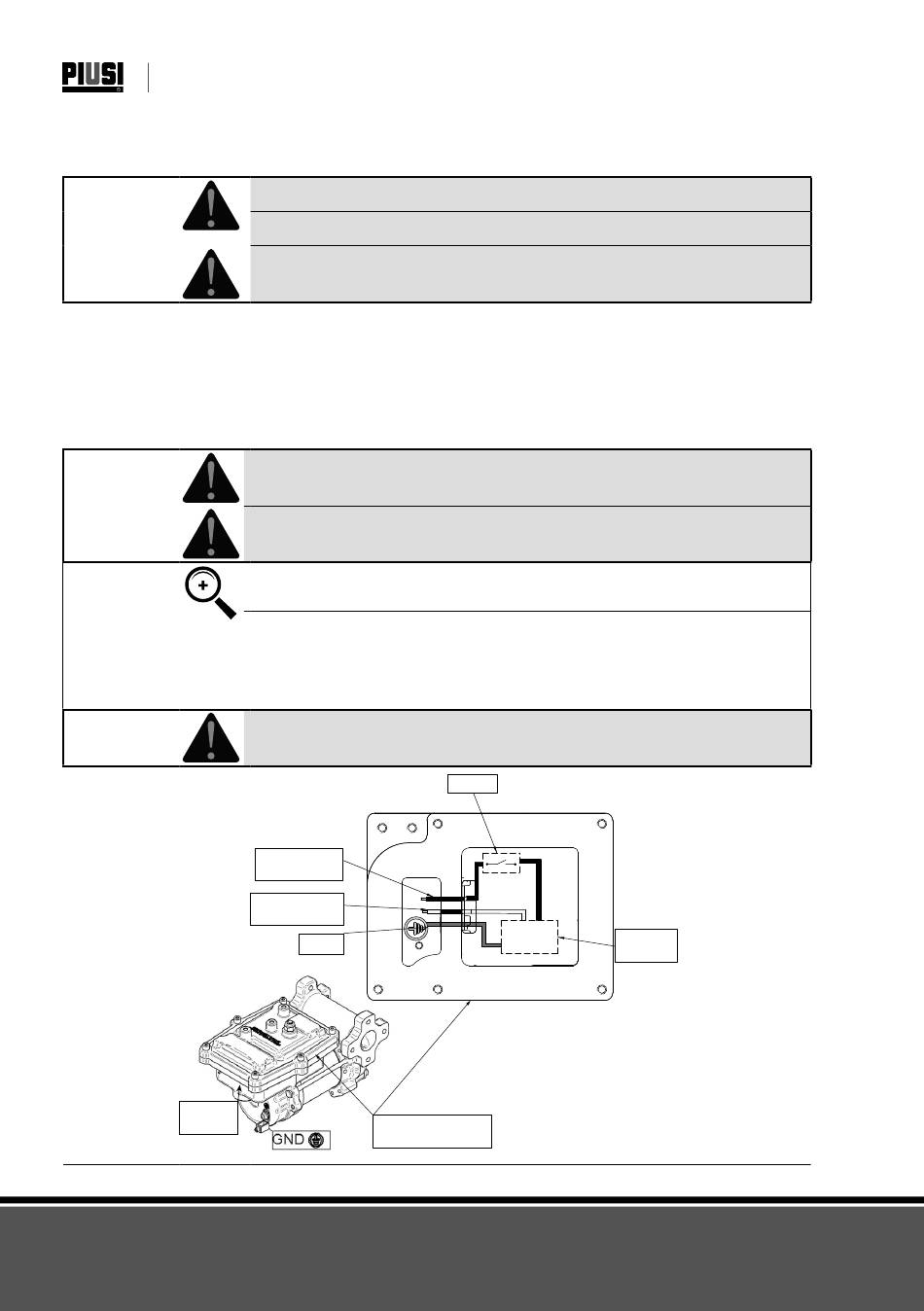 PIUSI

GND