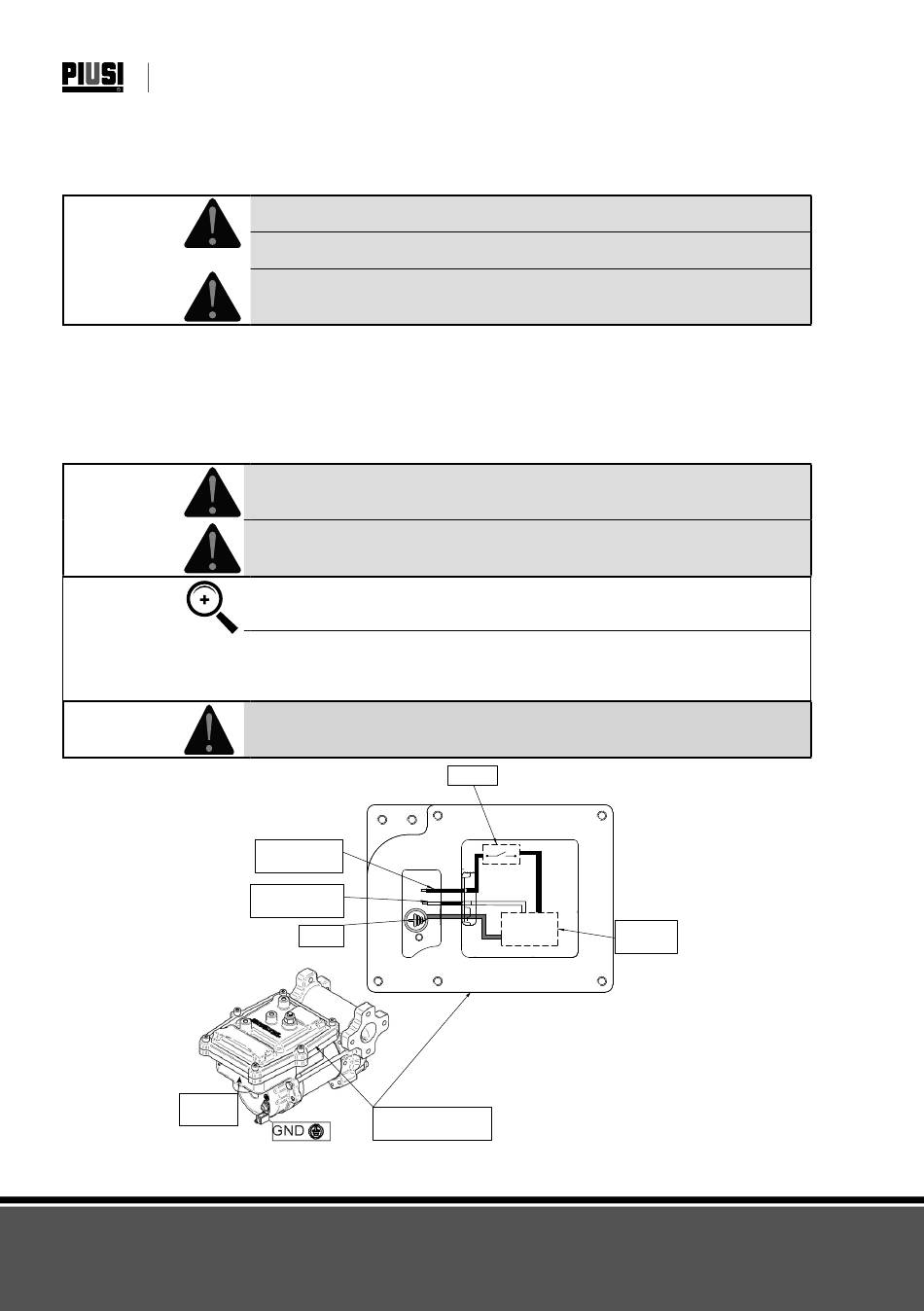 PIUSI

GND