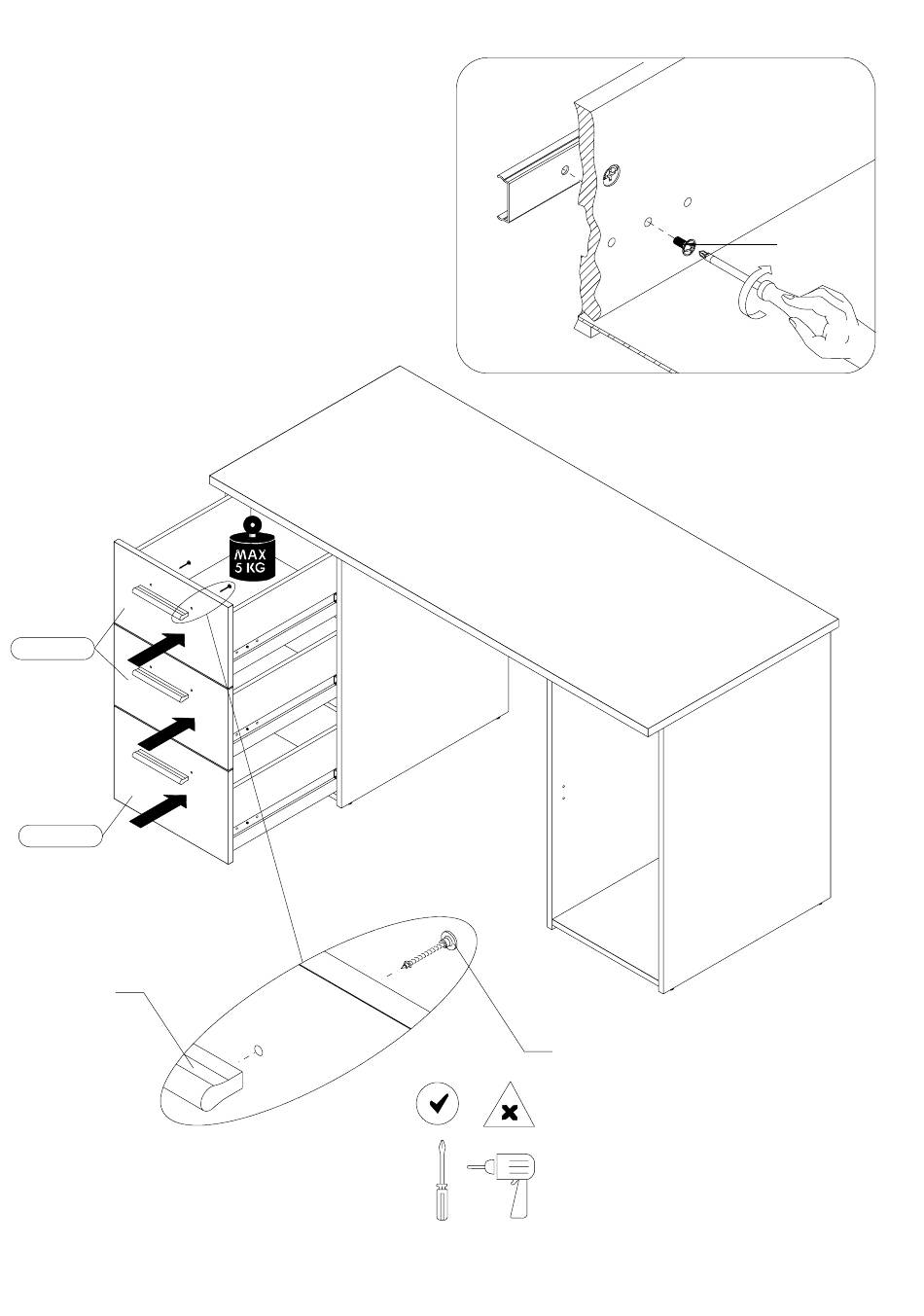 MAX
5 KG