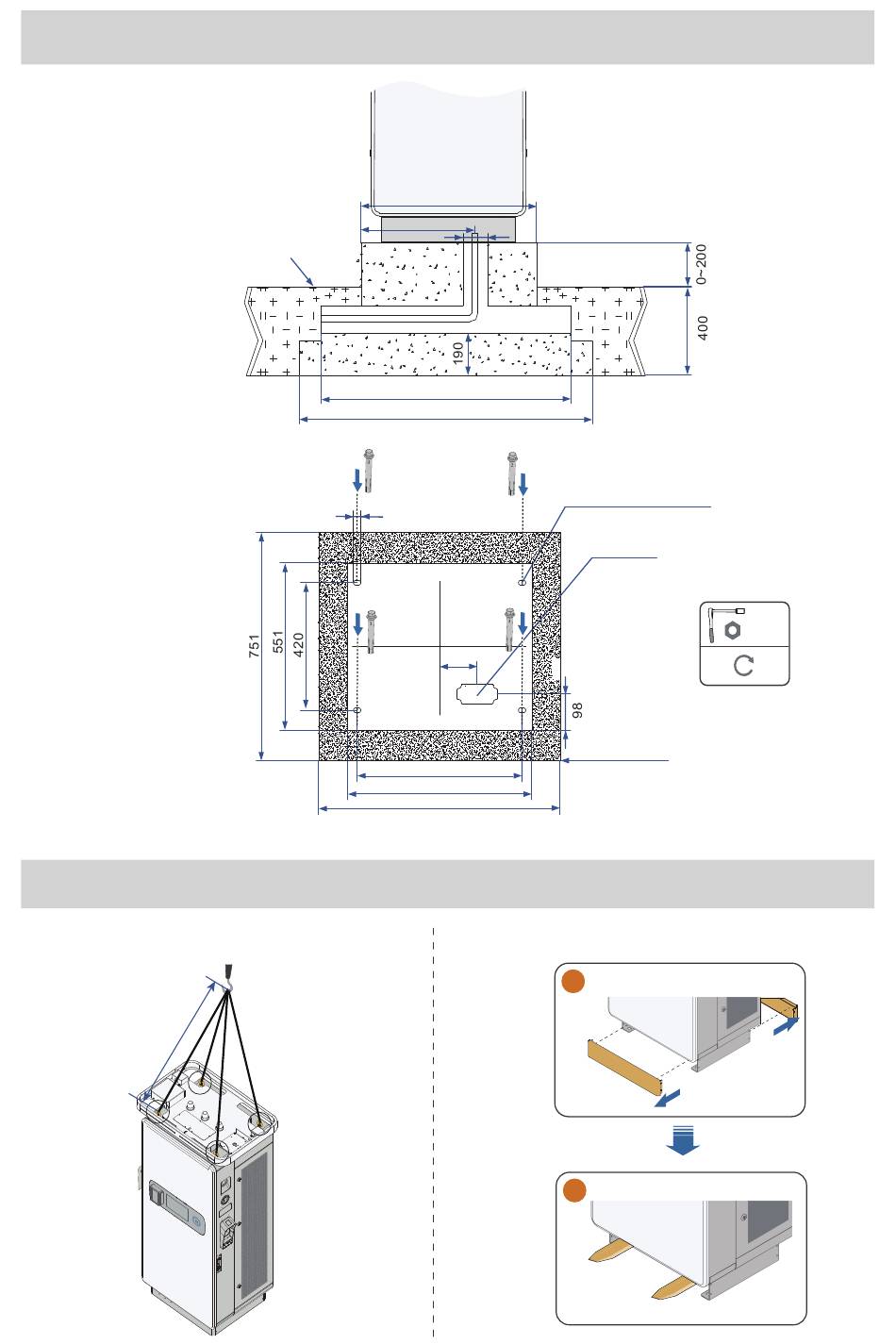 0~200

400

190

751

551

420

98