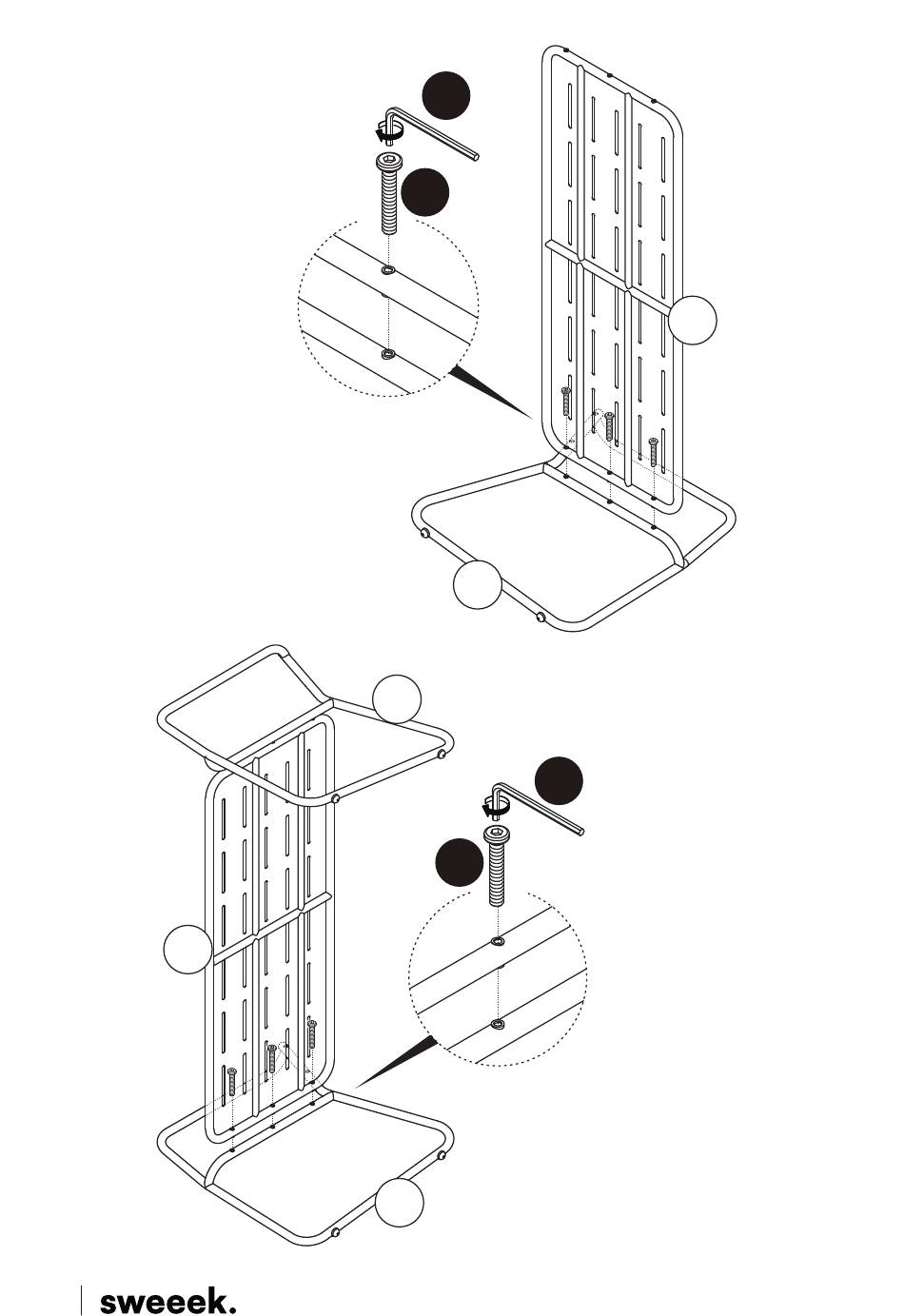 sweeek.