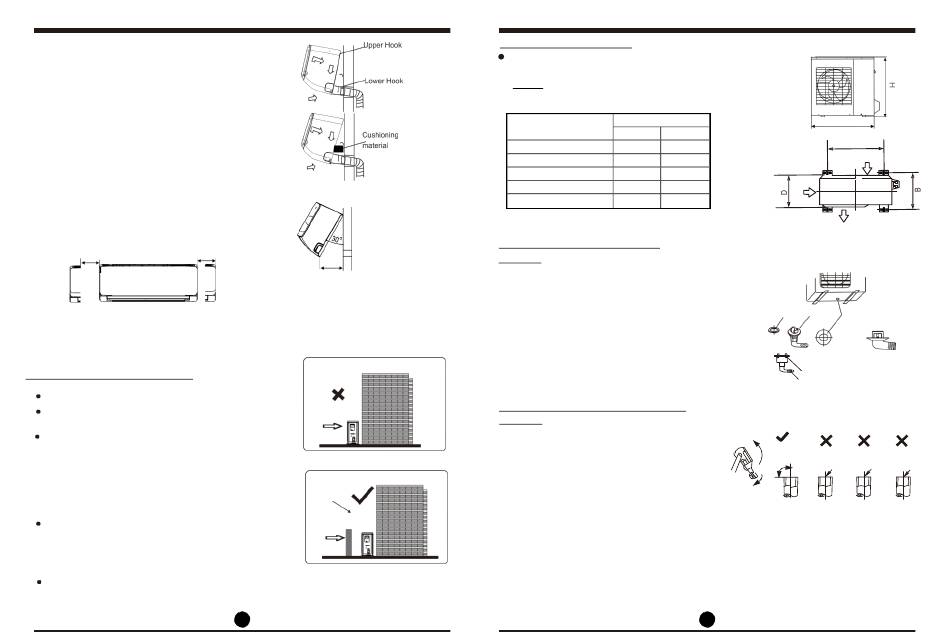 Upper Hook

Lower Hook

Cushioning material

30°

H

D

B