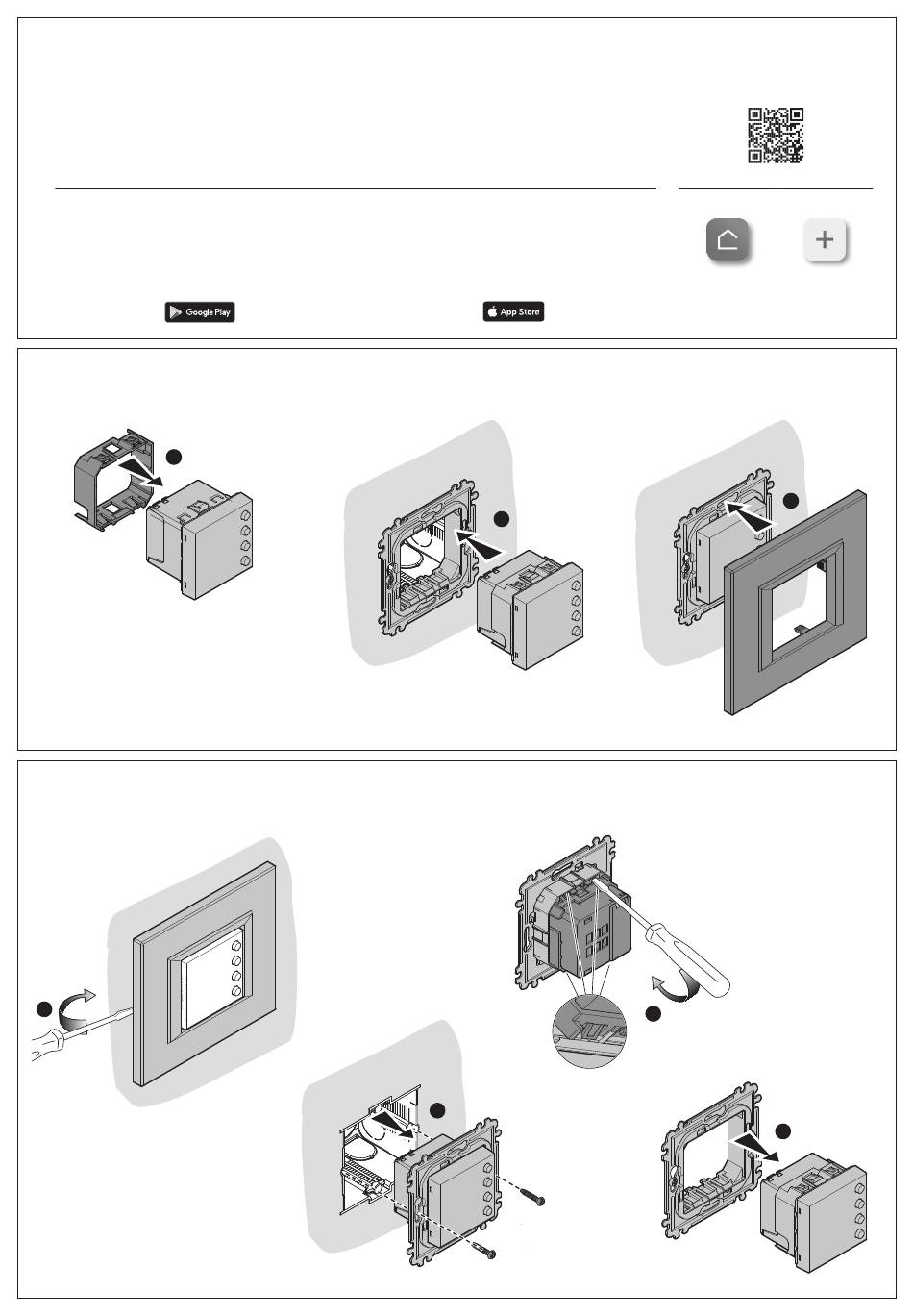 Google Play

App Store