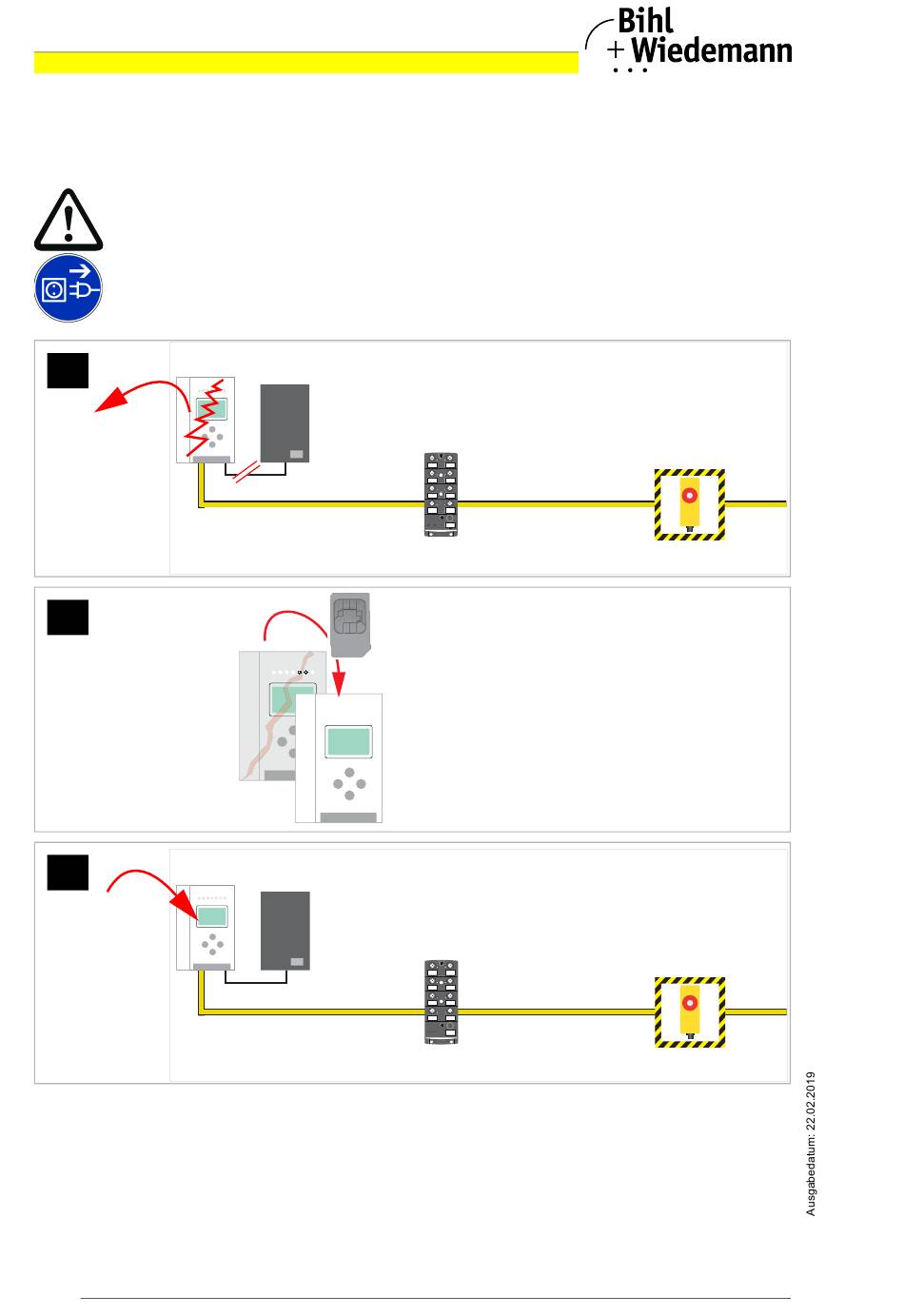 Bihl
+ Wiedemann

Ausgabedatum: 22.02.2019