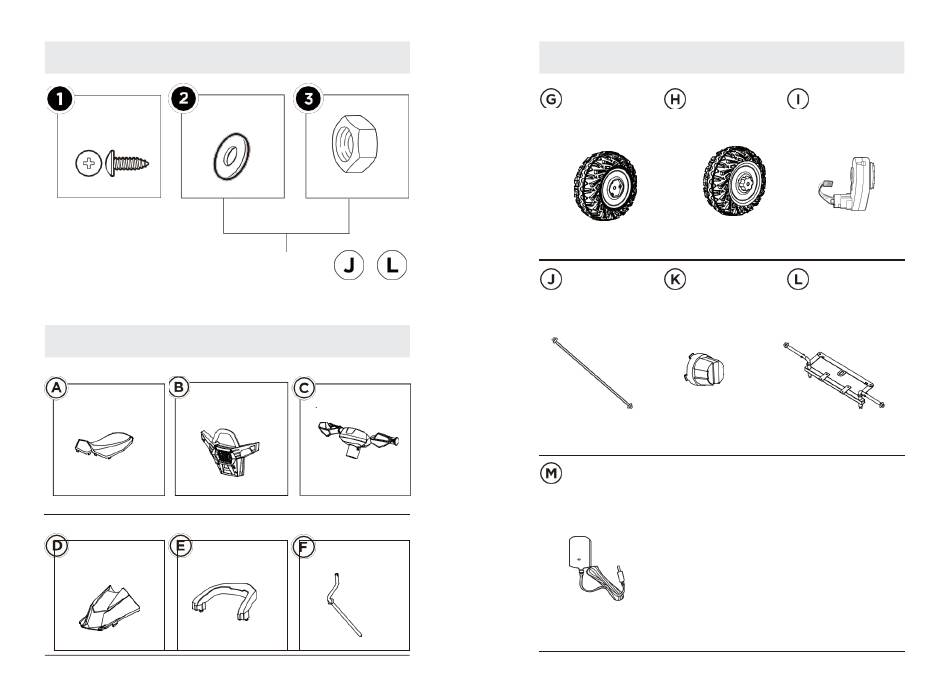 1
2
3
J L

A
B
C
D
E
F

G
H
I
J
K
L
M