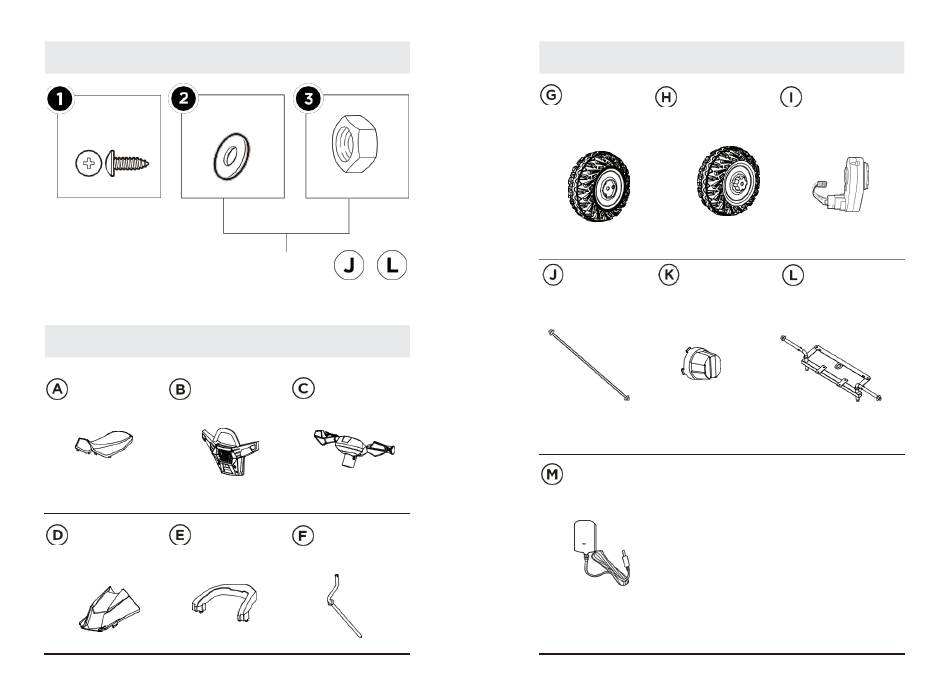 1
2
3
J L

A B C
D E F

G H I
J K L
M