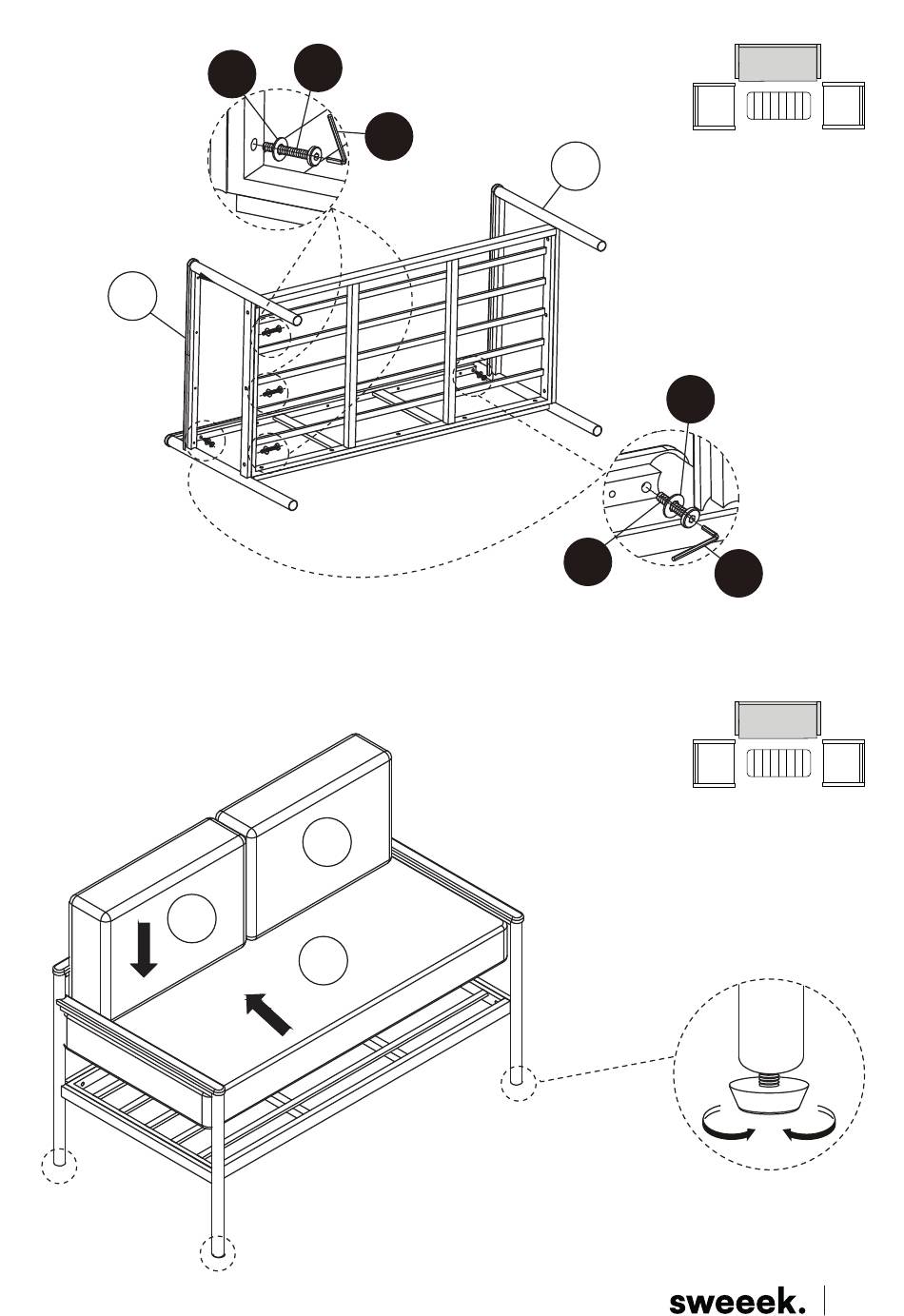 sweeek.