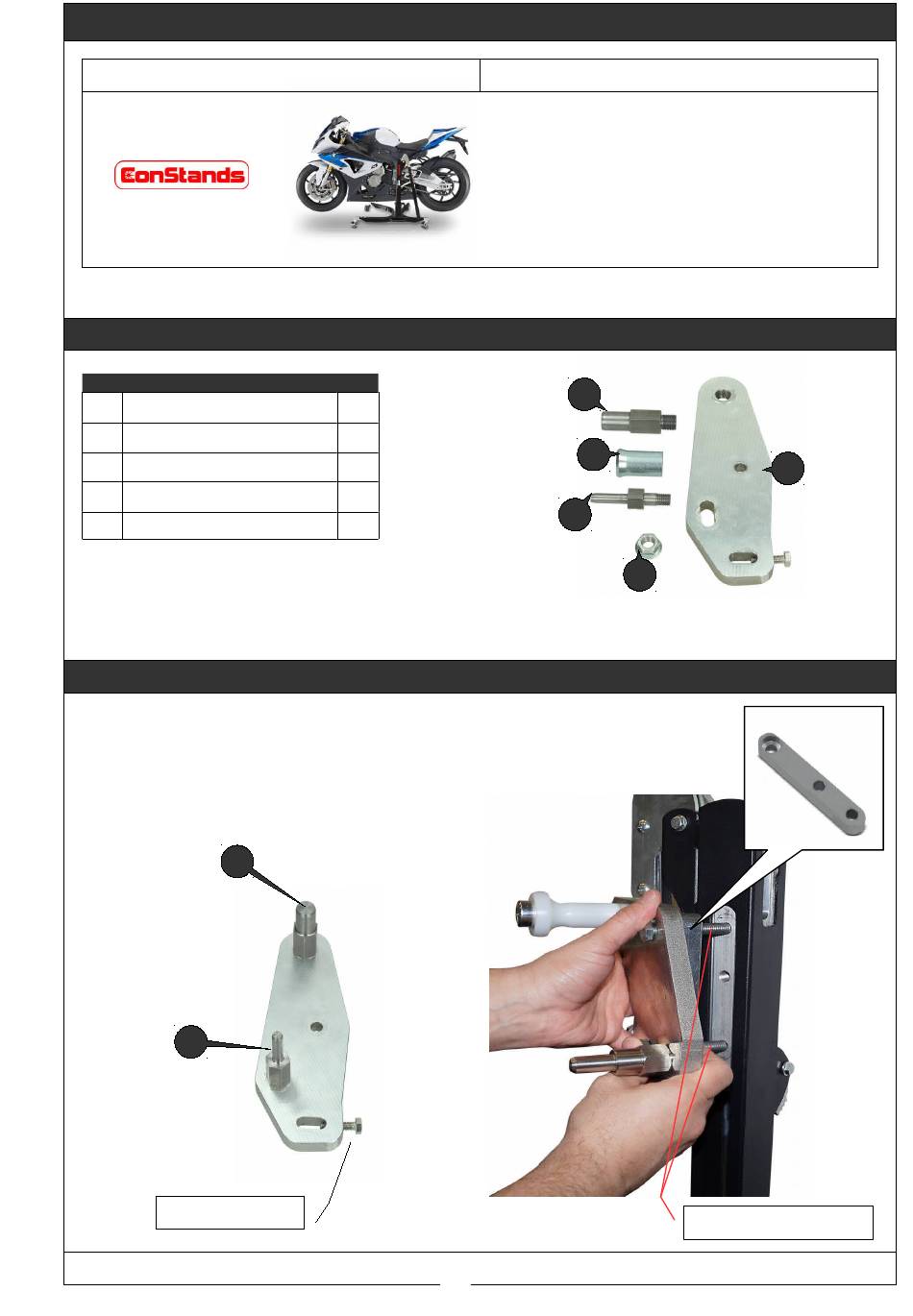 ConStands