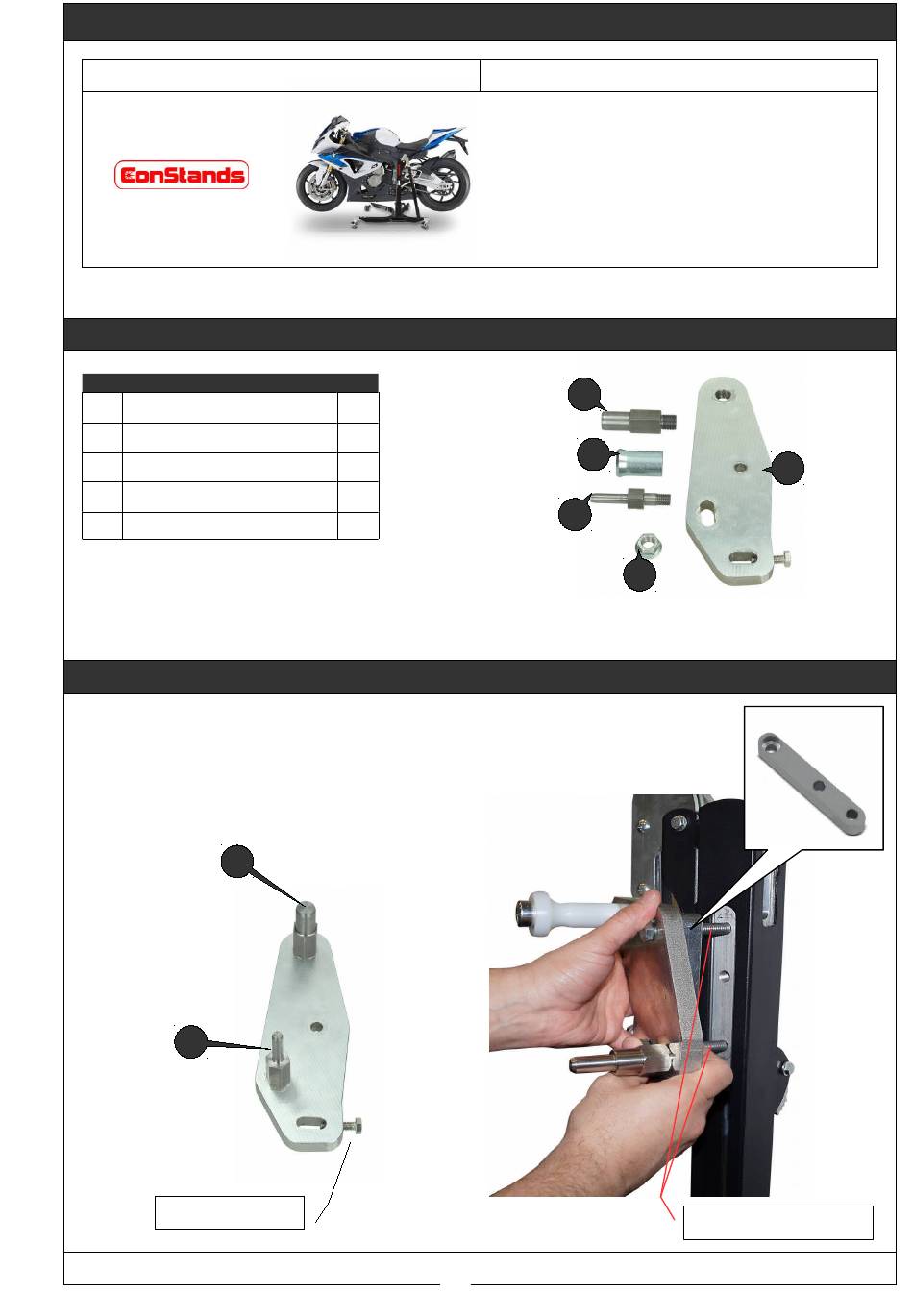 ConStands