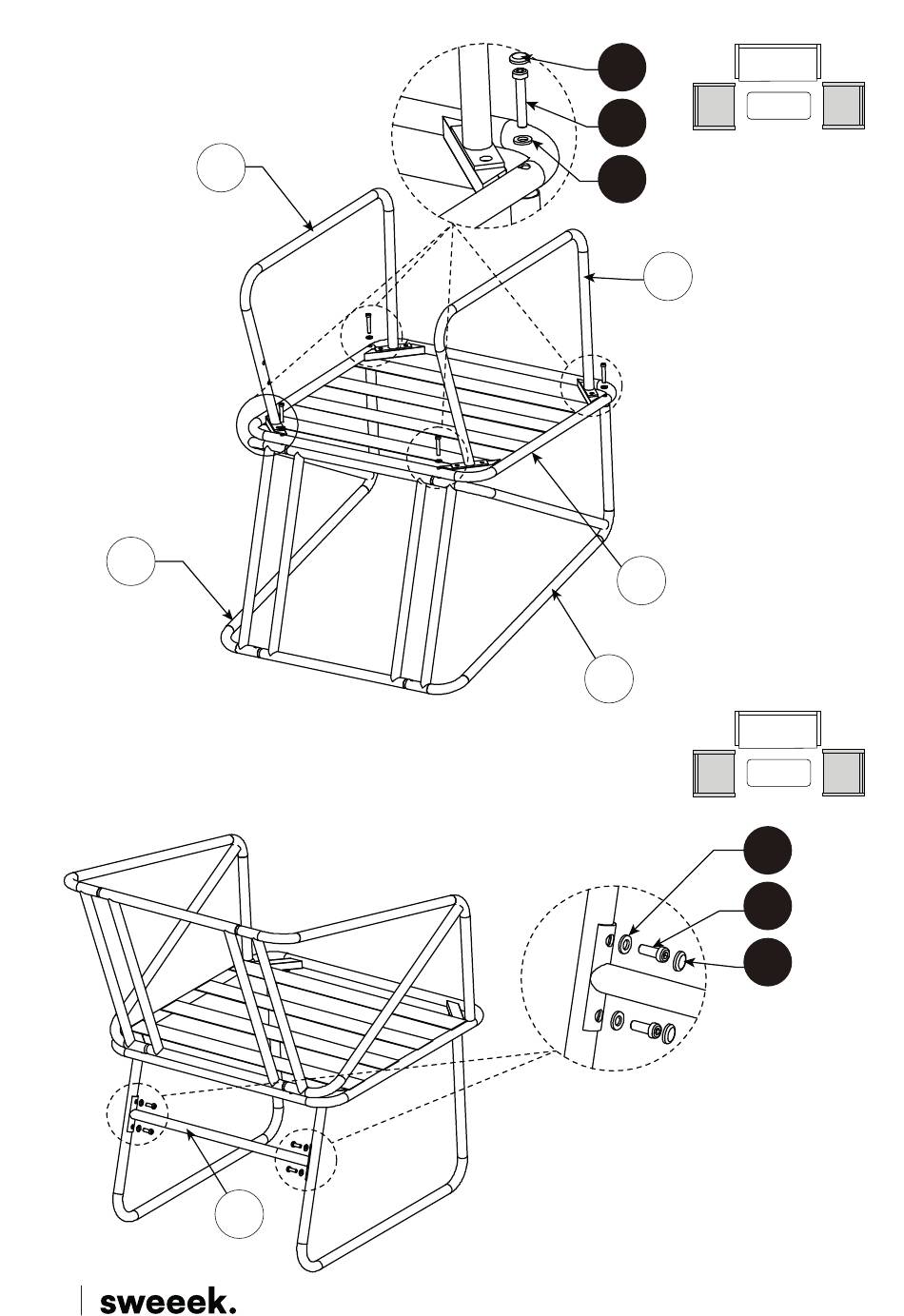 sweeek.