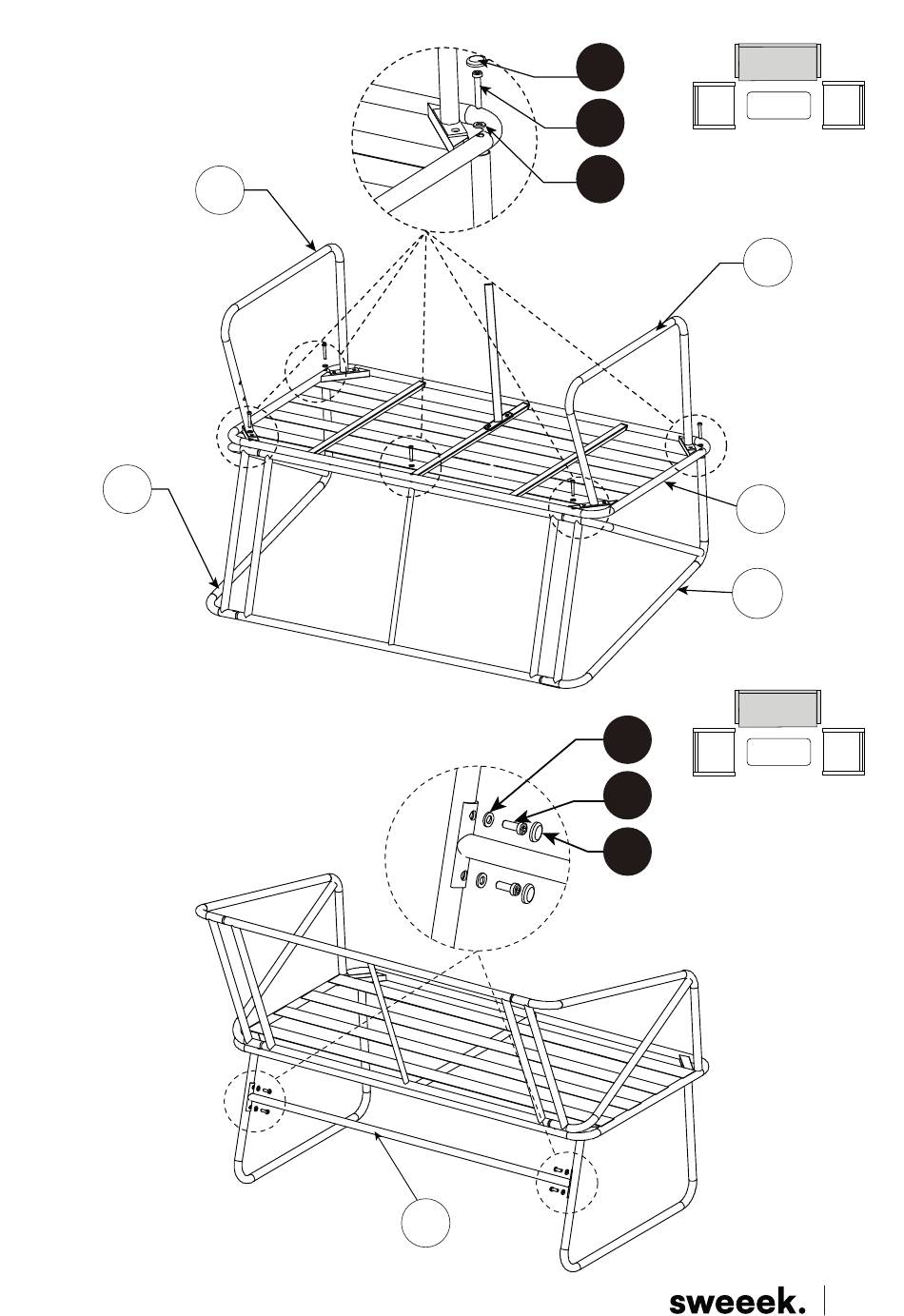 sweeek.