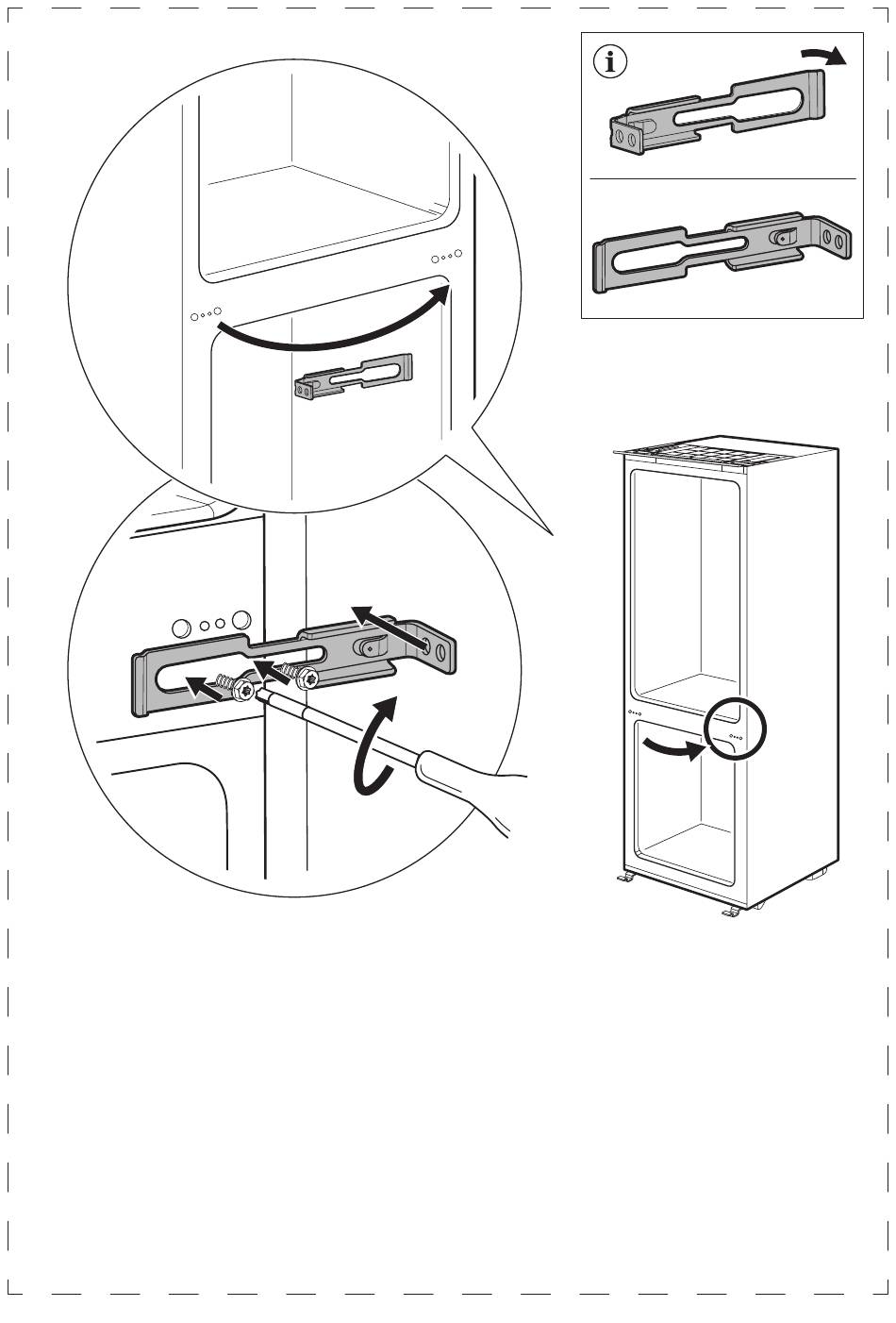 i