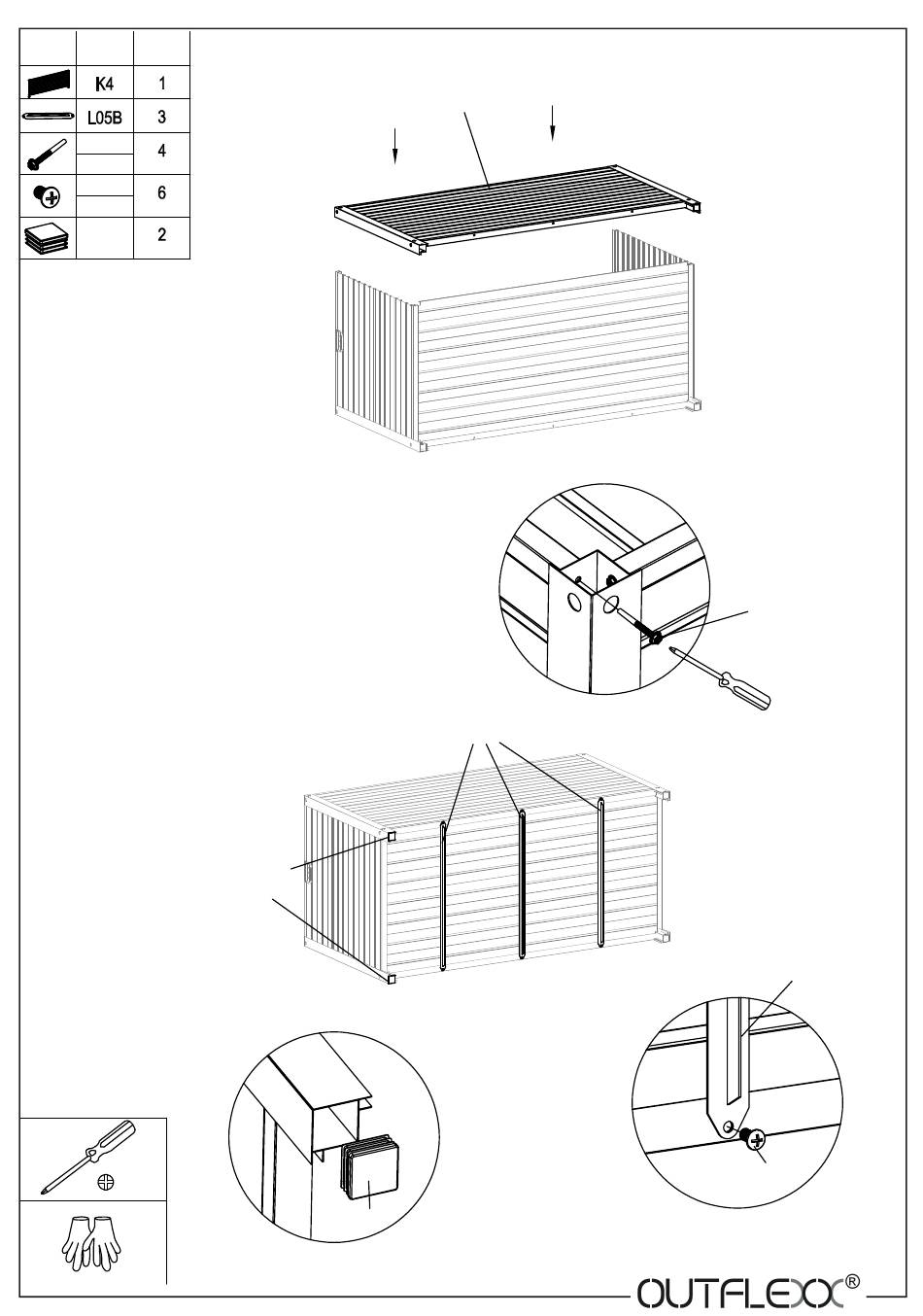 | | | |
|---|---|---|
| | K4 | 1 |
| | L05B | 3 |
| | | 4 |
| | | 6 |
| | | 2 |

OUTFLEXX®