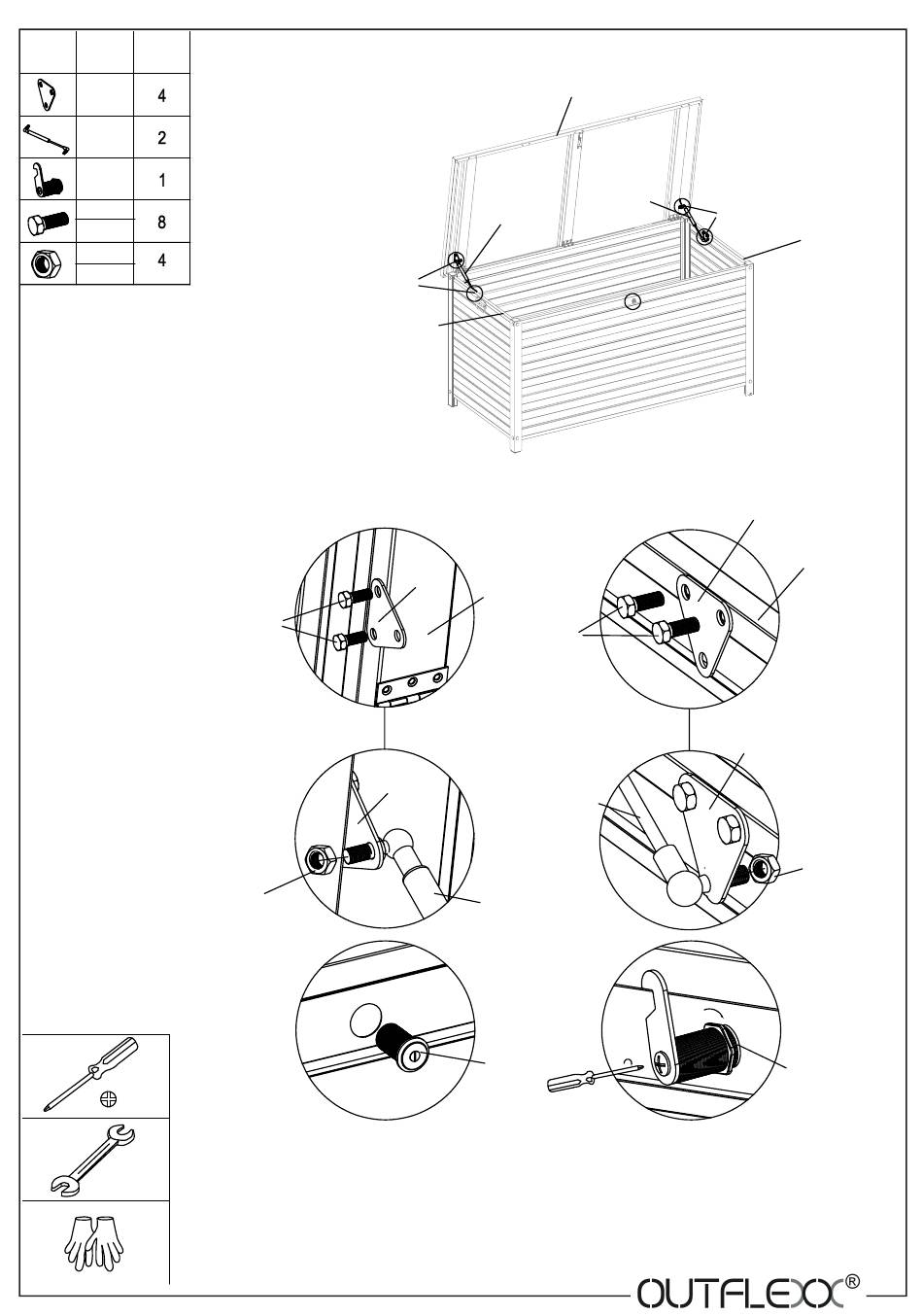 | | | |
|---|---|---|
| | | 4 |
| | | 2 |
| | | 1 |
| | | 8 |
| | | 4 |

OUTFLEXX®