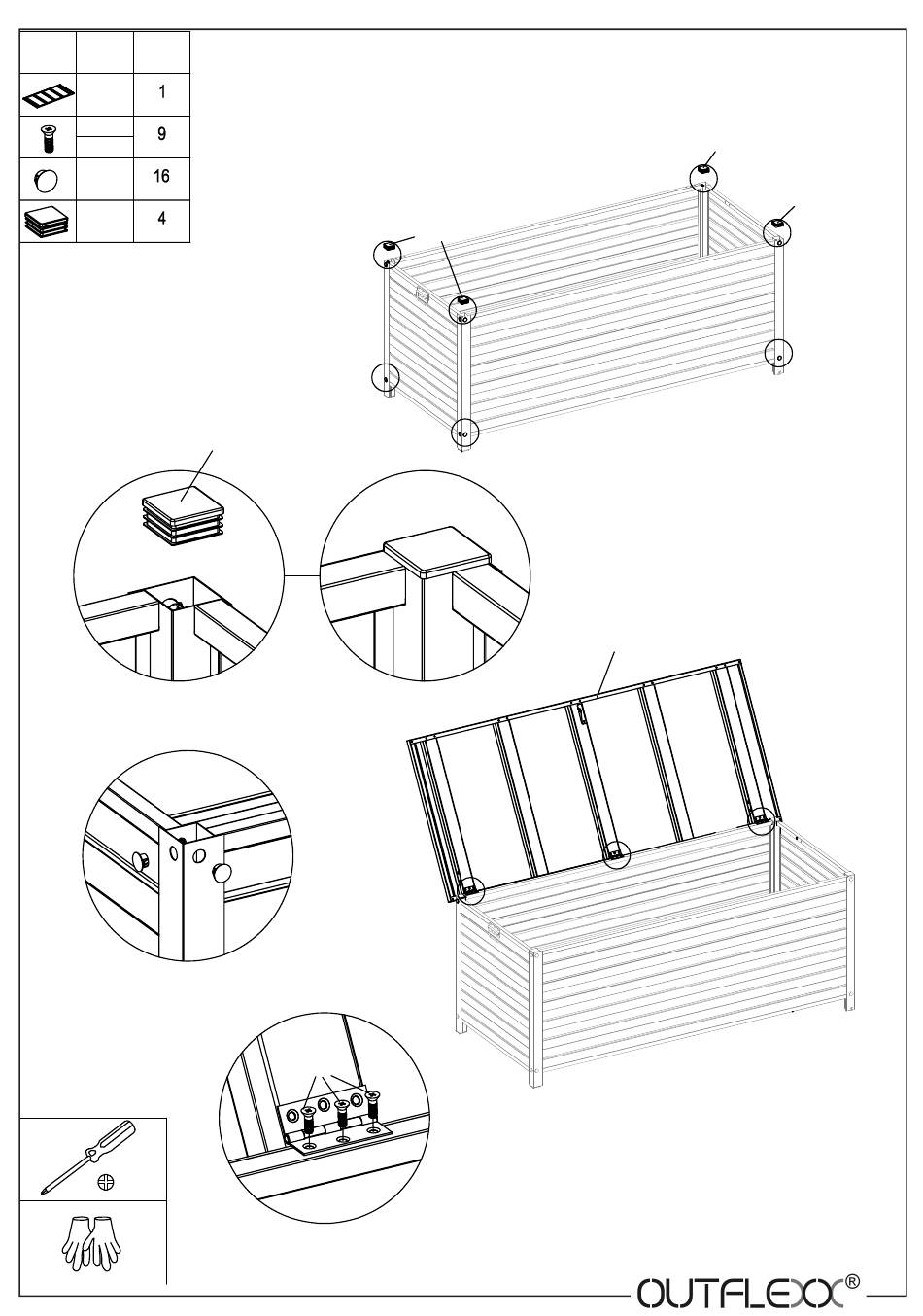 | | | |
|---|---|---|
| | | 1 |
| | | 9 |
| | | 16 |
| | | 4 |

OUTFLEXX®