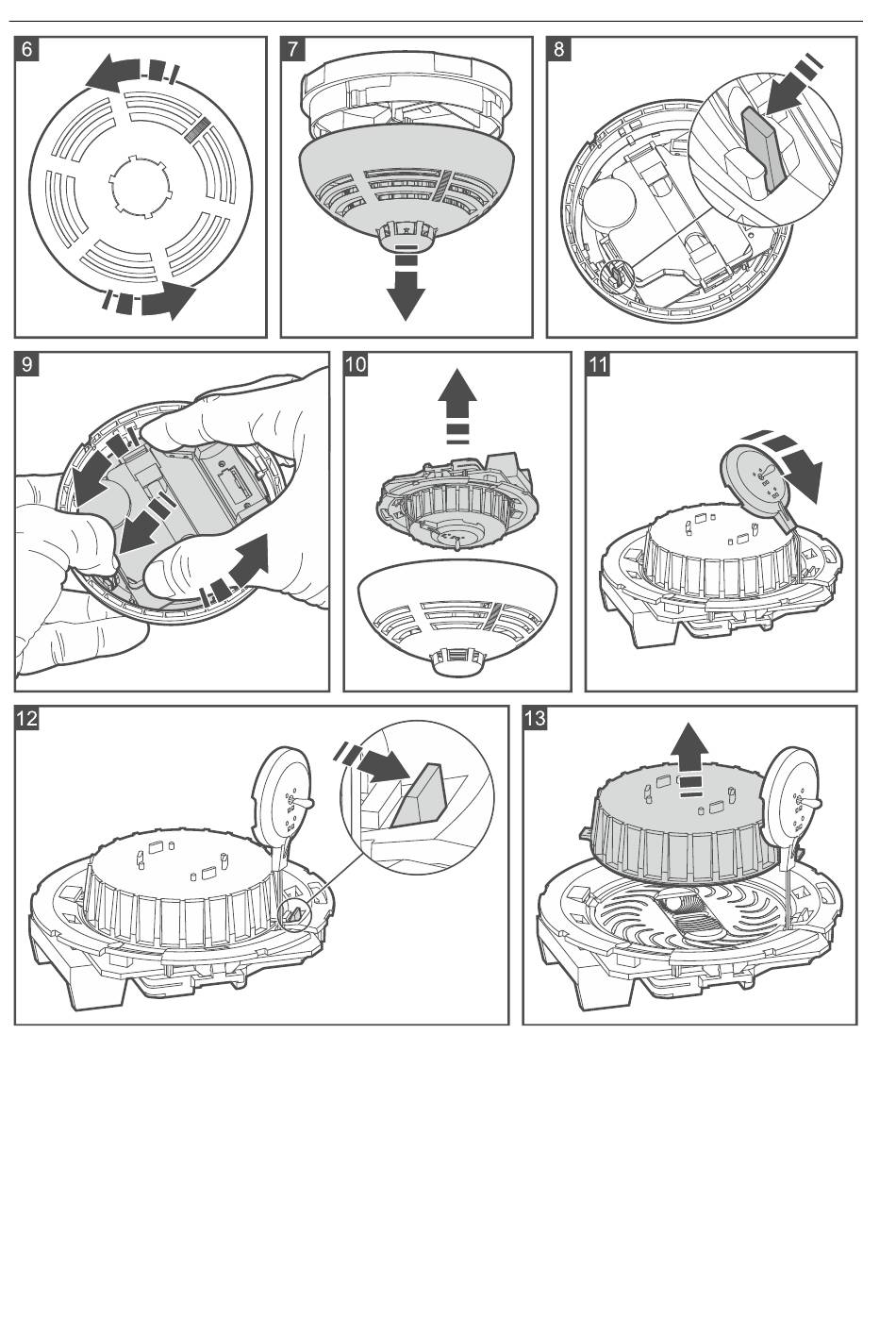 6
7
8
9
10
11
12
13