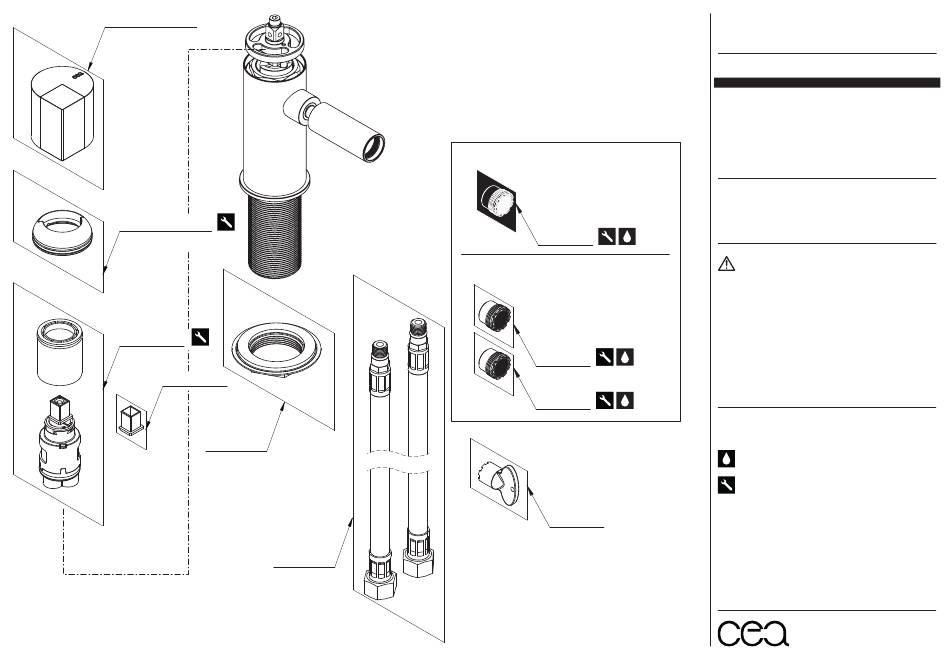 cea