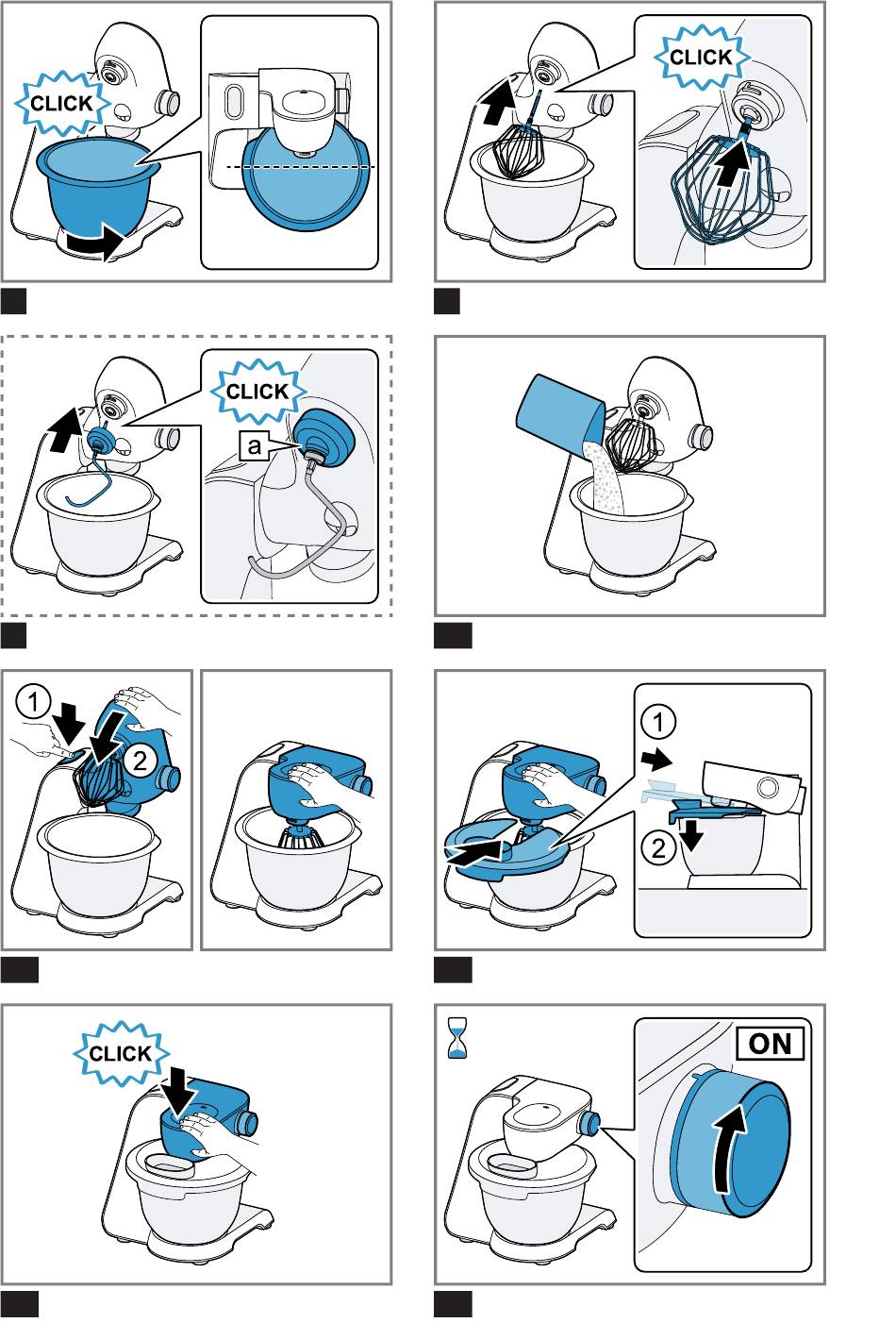 CLICK

CLICK

CLICK

a

1
2

1
2

CLICK

ON