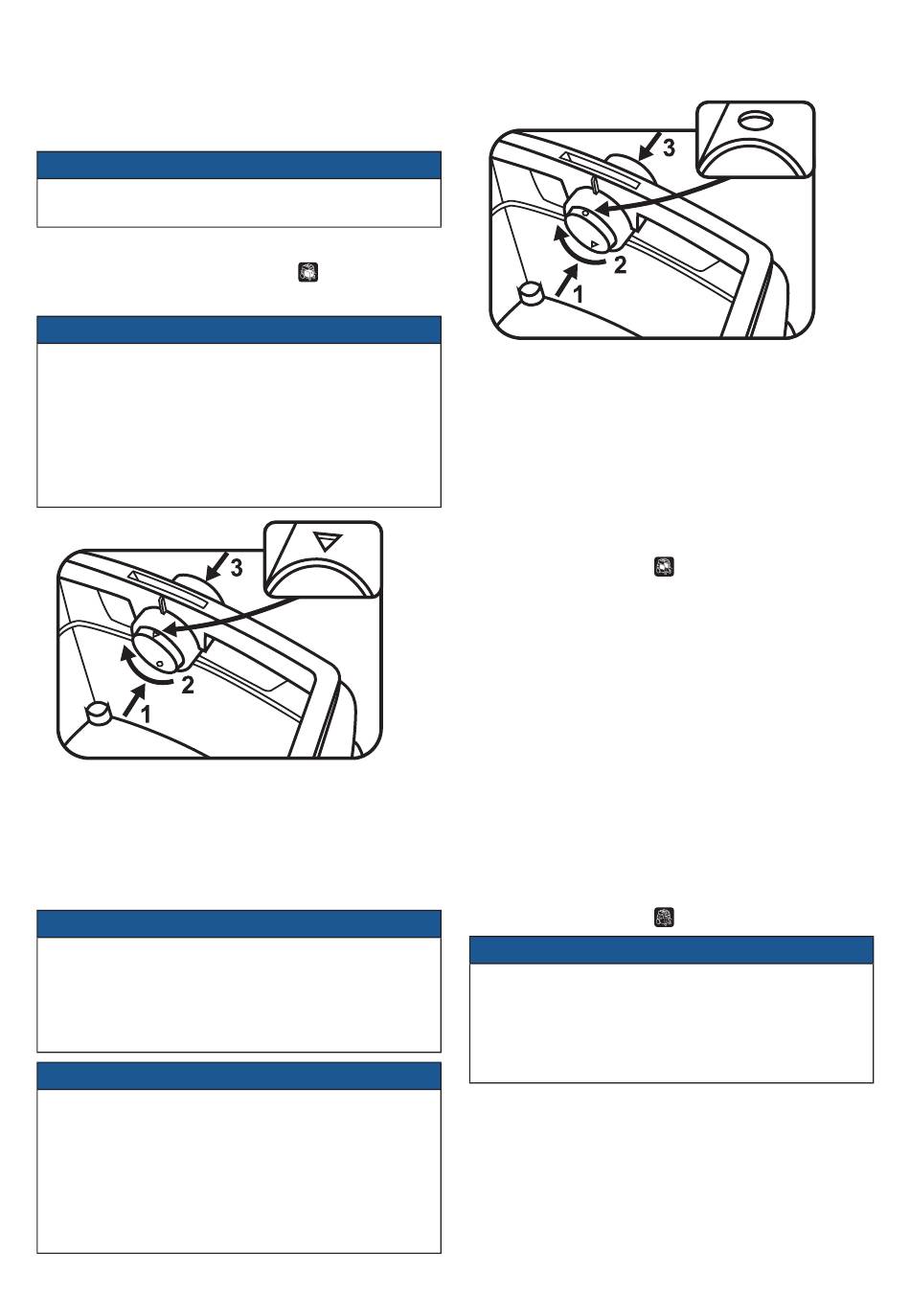 3
2
1

3
2
1