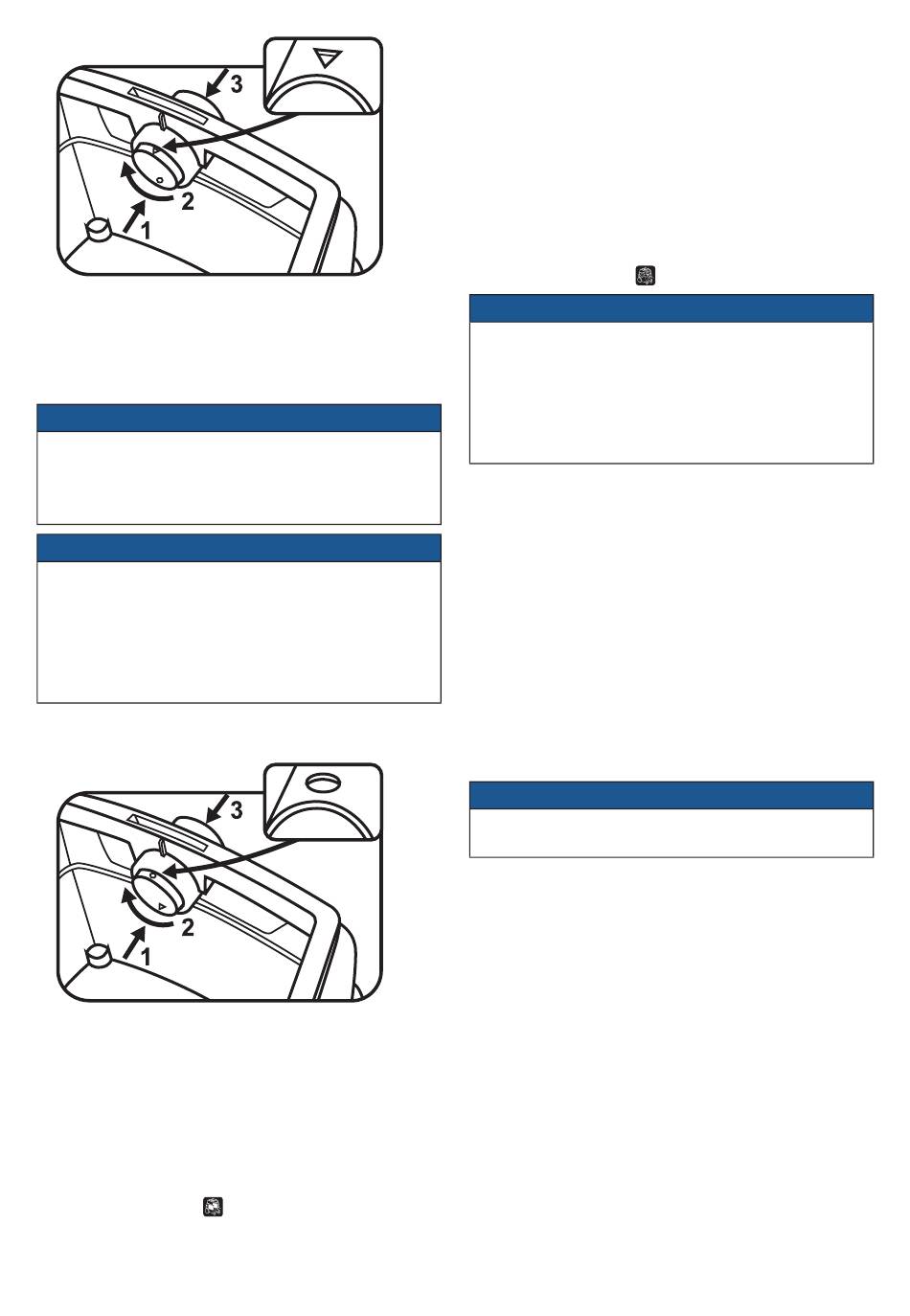 3

2

1

3

2

1