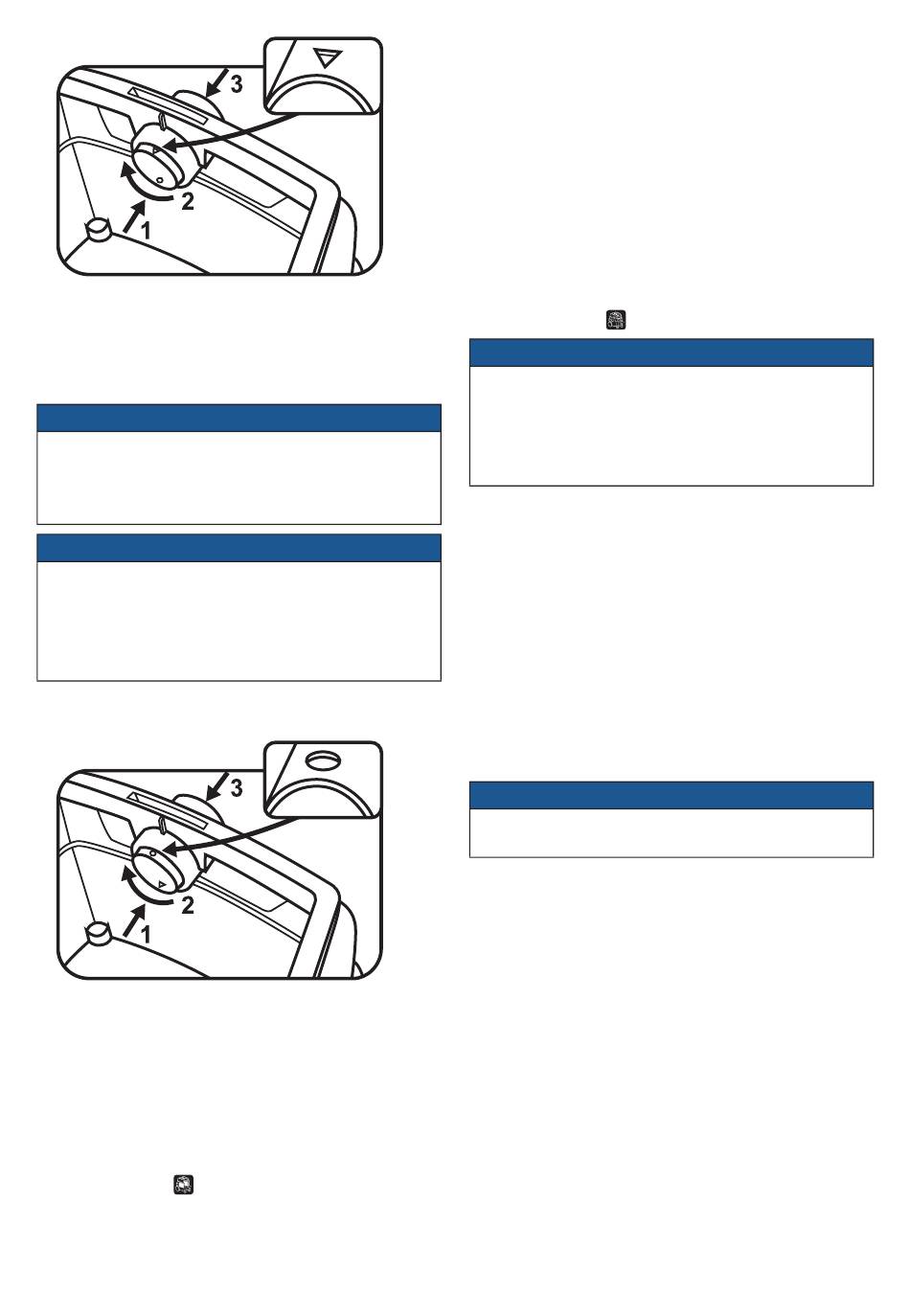 3
2
1

3
2
1