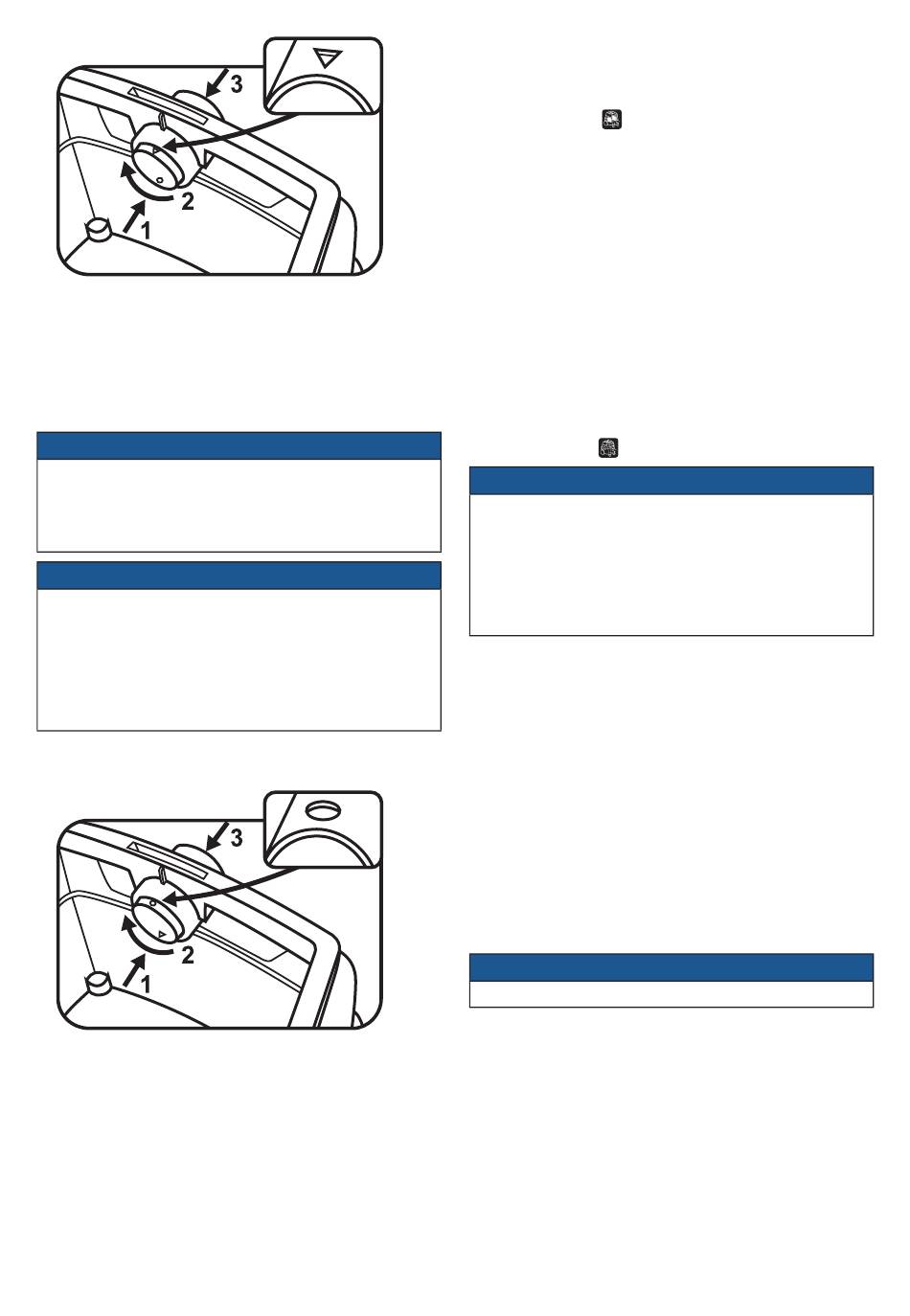 3
2
1

3
2
1