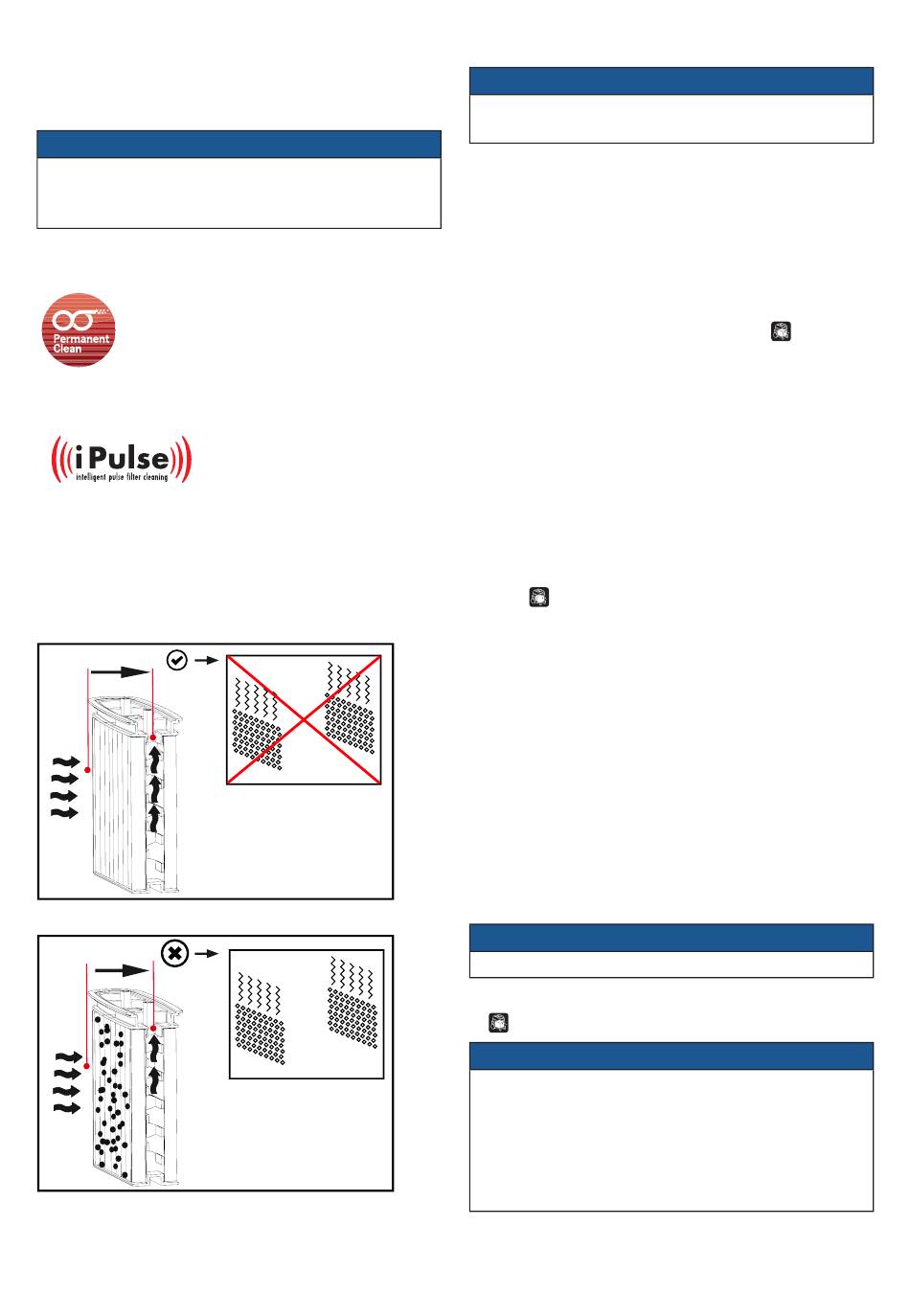 Permanent Clean

iPulse
intelligent pulse filter cleaning