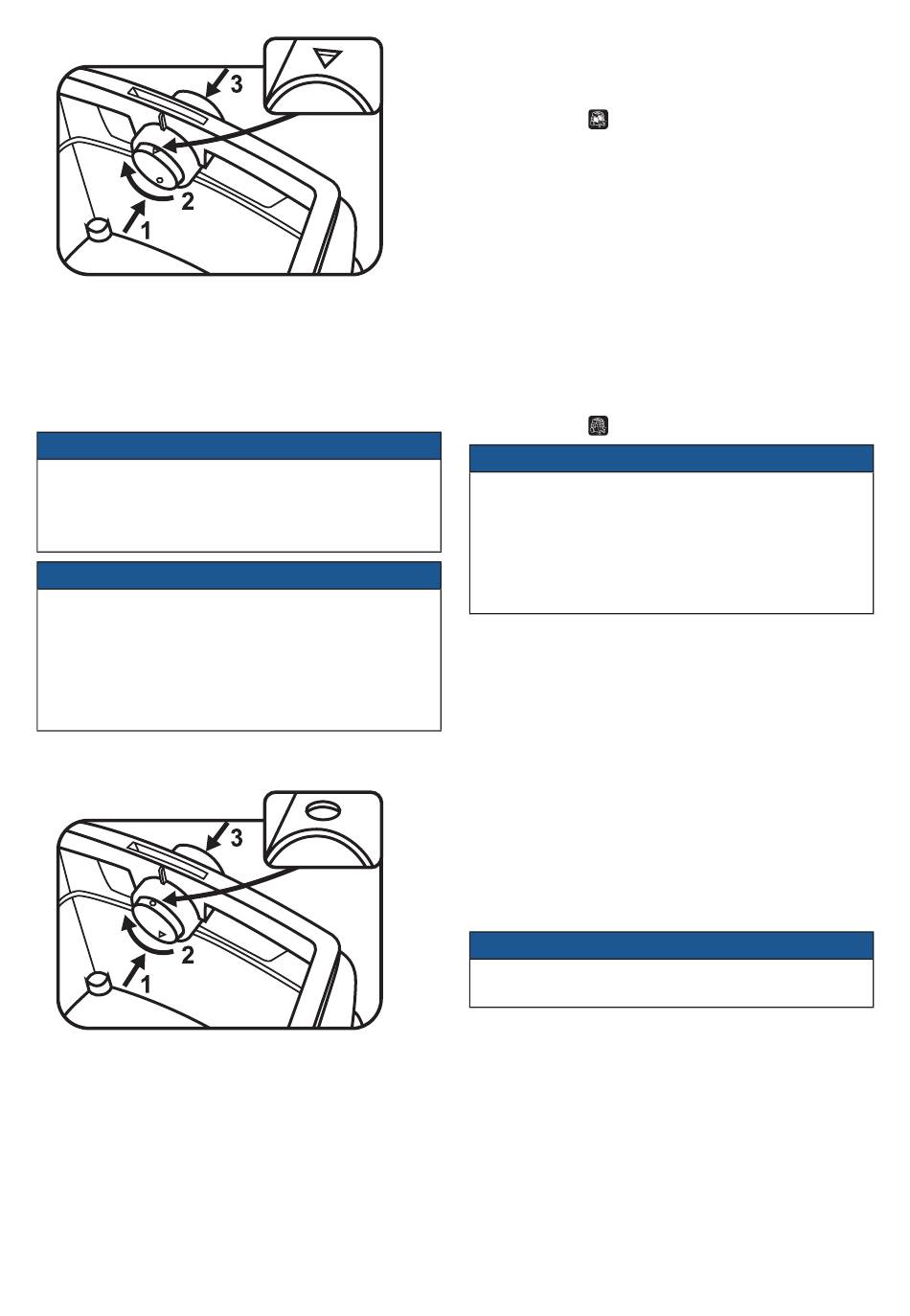 3
2
1
3
2
1