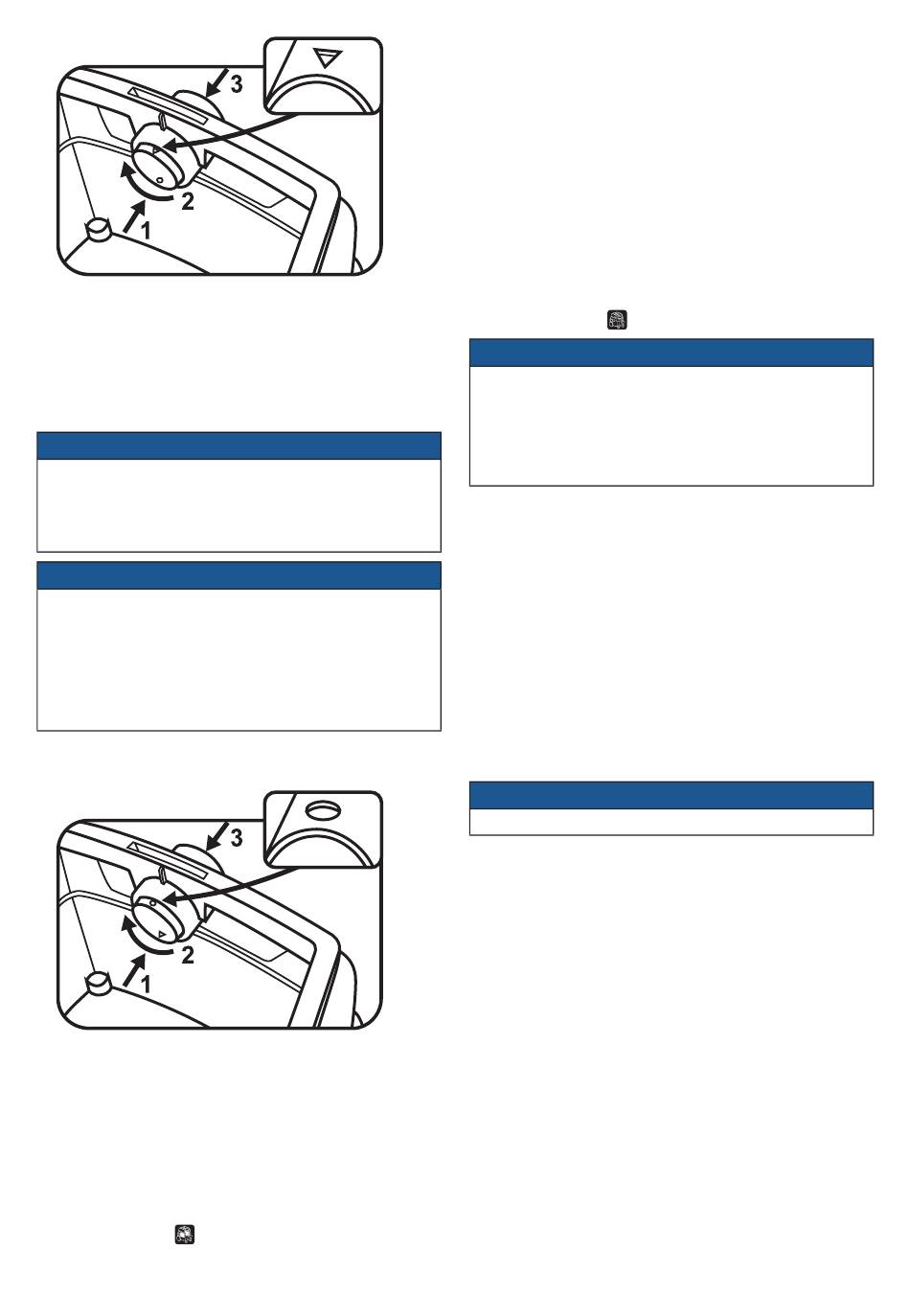 3
2
1

3
2
1