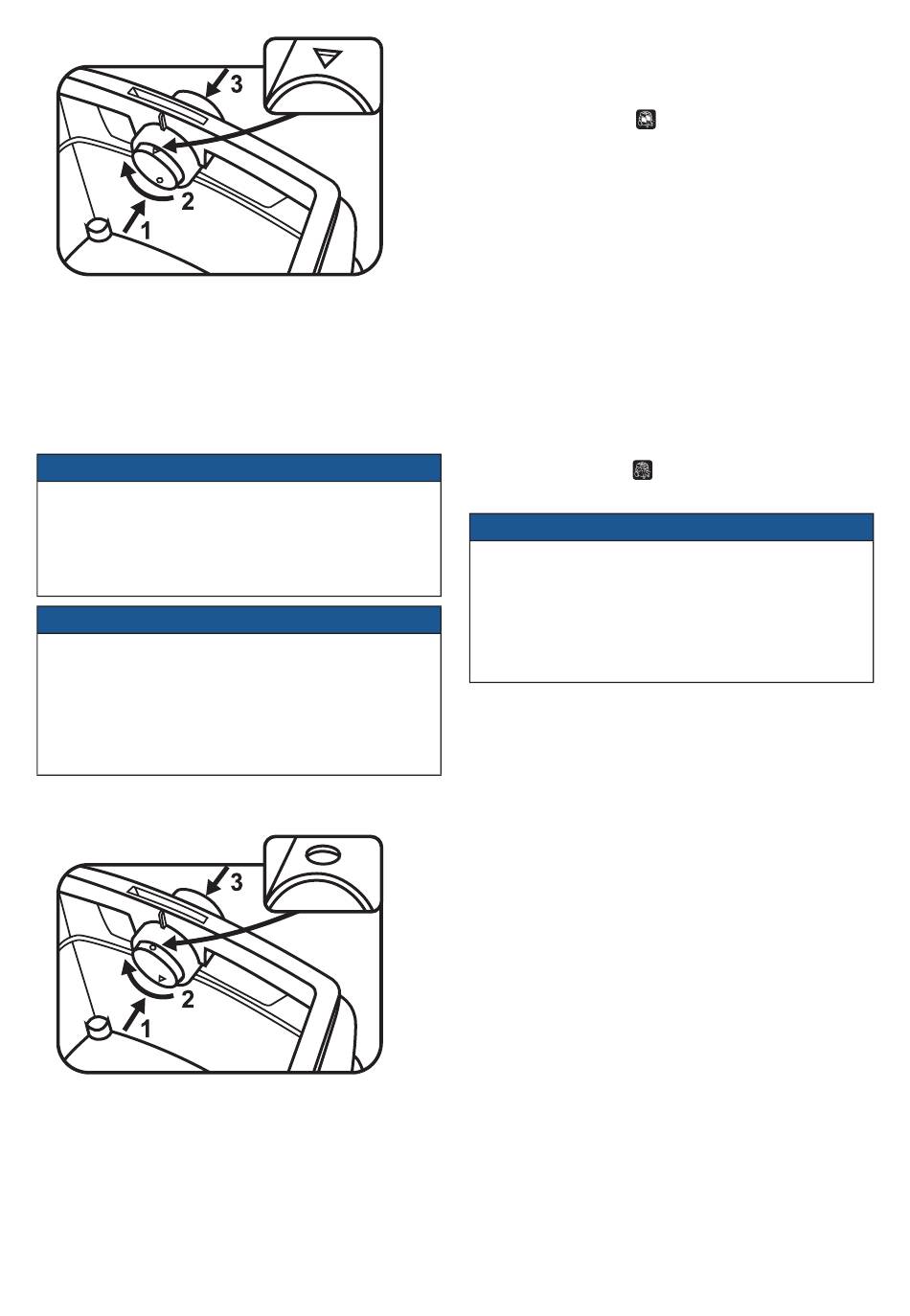 3
2
1
3
2
1